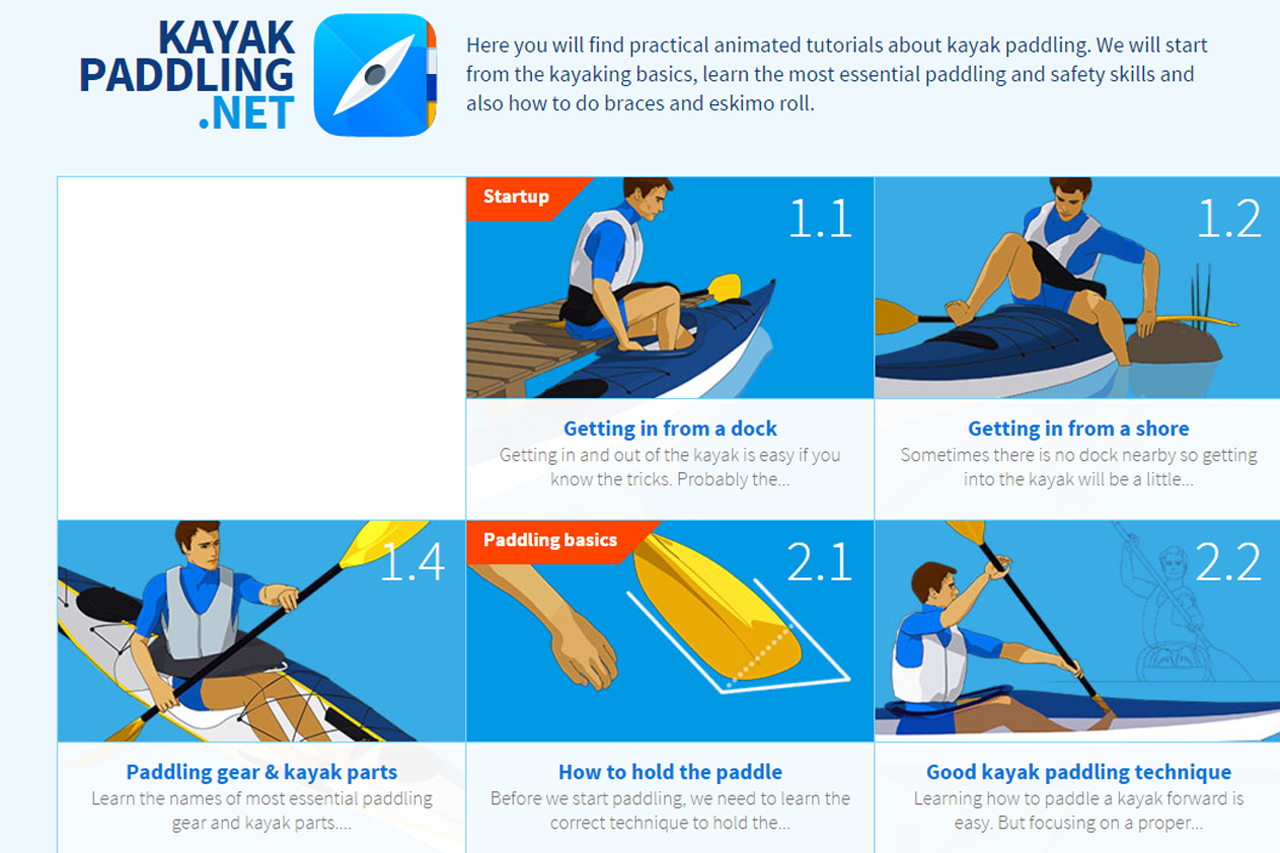 KAYAK PADDLING .NET

Here you will find practical animated tutorials about kayak paddling. We will start from the kayaking basics, learn the most essential paddling and safety skills and also how to do braces and eskimo roll.

Startup

1.1

Getting in from a dock

Getting in and out of the kayak is easy if you know the tricks. Probably the...

1.2

Getting in from a shore

Sometimes there is no dock nearby so getting into the kayak will be a little...

1.4

Paddling gear & kayak parts

Learn the names of most essential paddling gear and kayak parts....

Paddling basics

2.1

How to hold the paddle

Before we start paddling, we need to learn the correct technique to hold the...

2.2

Good kayak paddling technique

Learning how to paddle a kayak forward is easy. But focusing on a proper...