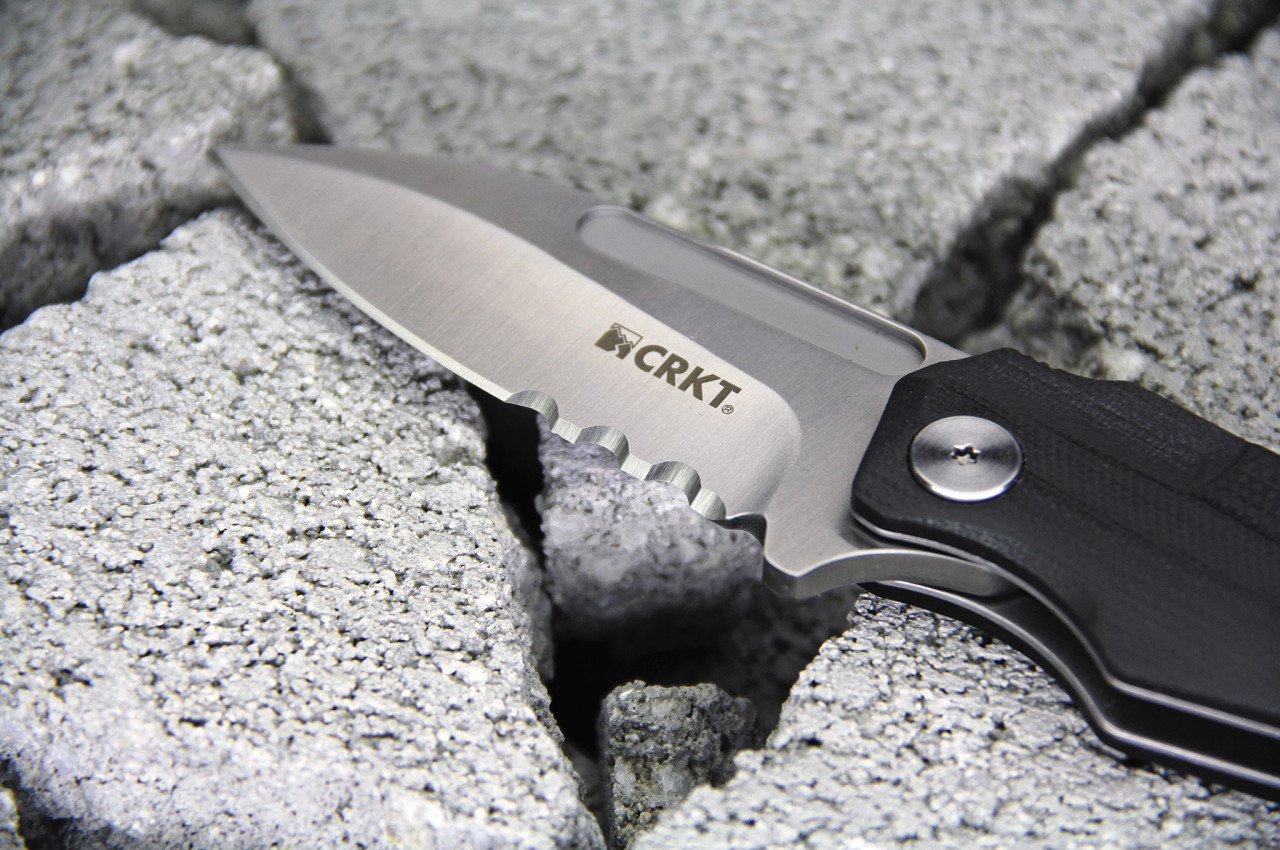 CRKT®