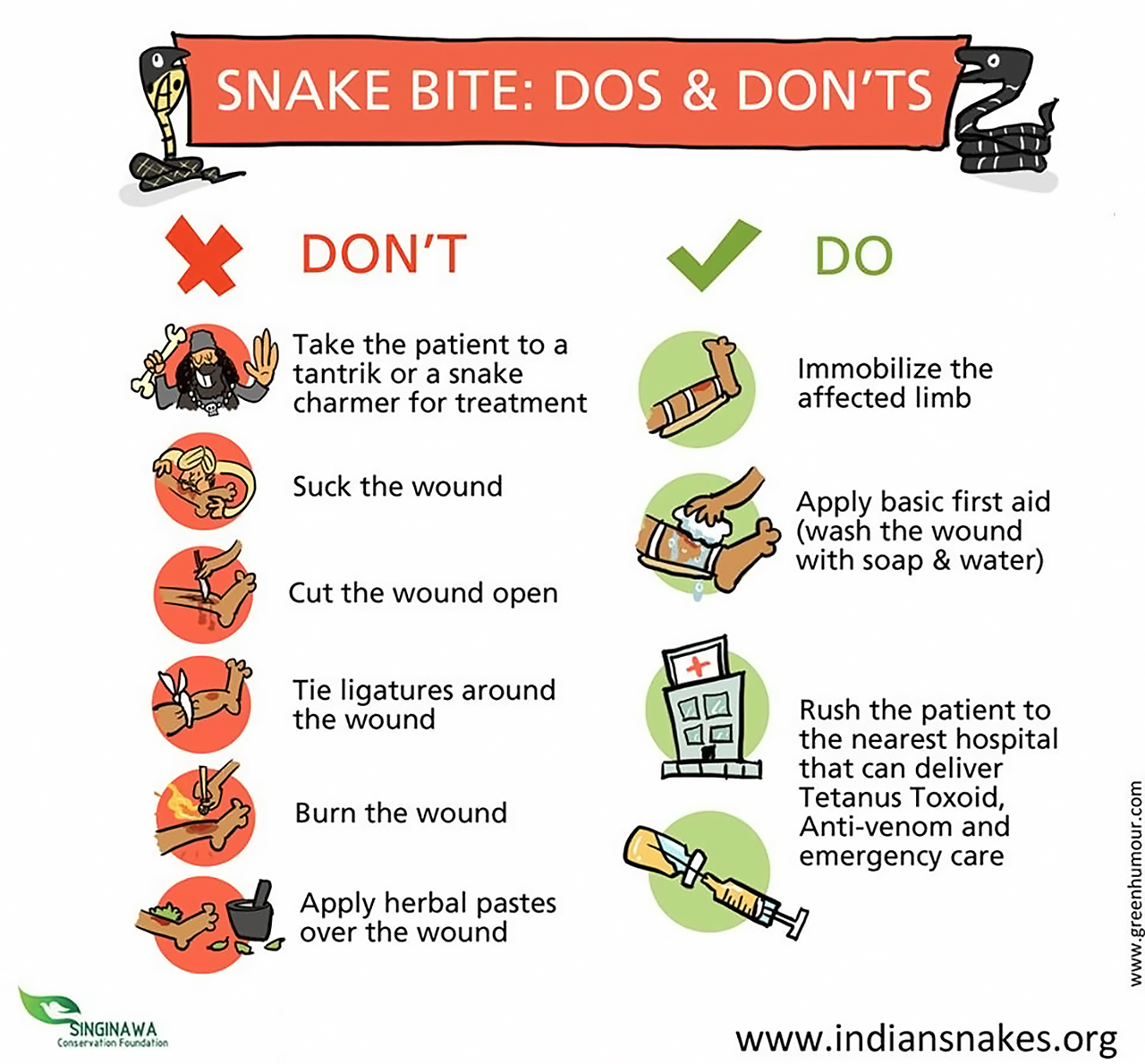 SNAKE BITE: DOS & DON'TS

DON'T

Take the patient to a tantrik or a snake charmer for treatment

Suck the wound

Cut the wound open

Tie ligatures around the wound

Burn the wound

Apply herbal pastes over the wound

DO

Immobilize the affected limb

Apply basic first aid (wash the wound with soap & water)

Rush the patient to the nearest hospital that can deliver Tetanus Toxoid, Anti-venom and emergency care

www.greenhumour.com

SINGINAWA Conservation Foundation

www.indiansnakes.org