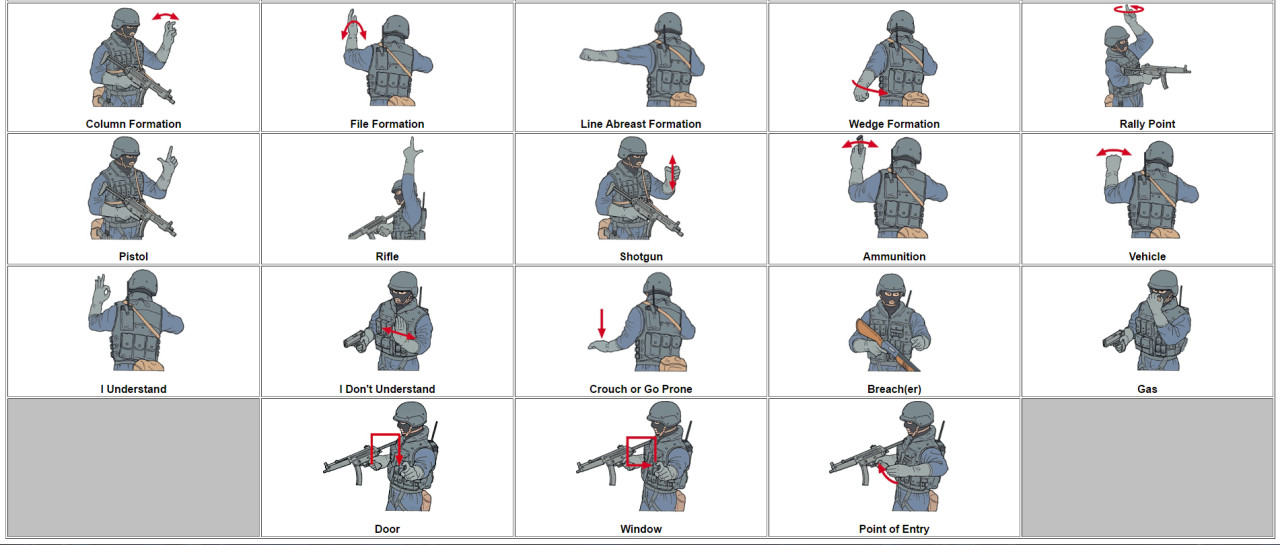 | Column Formation | File Formation | Line Abreast Formation | Wedge Formation | Rally Point |
|---|---|---|---|---|
| Pistol | Rifle | Shotgun | Ammunition | Vehicle |
| I Understand | I Don't Understand | Crouch or Go Prone | Breach(er) | Gas |
| | Door | Window | Point of Entry | |