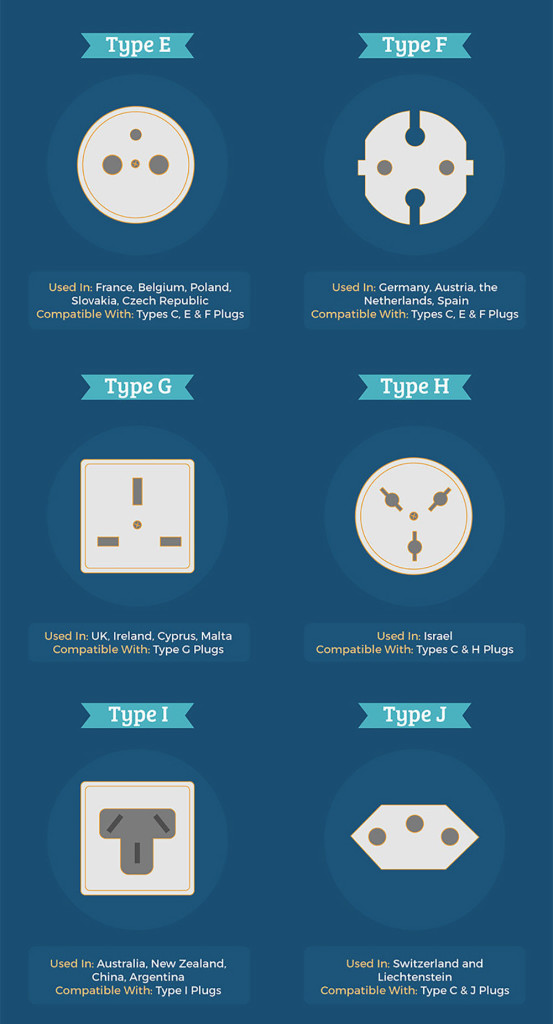 Type E

Used In: France, Belgium, Poland, Slovakia, Czech Republic
Compatible With: Types C, E & F Plugs

Type F

Used In: Germany, Austria, the Netherlands, Spain
Compatible With: Types C, E & F Plugs

Type G

Used In: UK, Ireland, Cyprus, Malta
Compatible With: Type G Plugs

Type H

Used In: Israel
Compatible With: Types C & H Plugs

Type I

Used In: Australia, New Zealand, China, Argentina
Compatible With: Type I Plugs

Type J

Used In: Switzerland and Liechtenstein
Compatible With: Type C & J Plugs