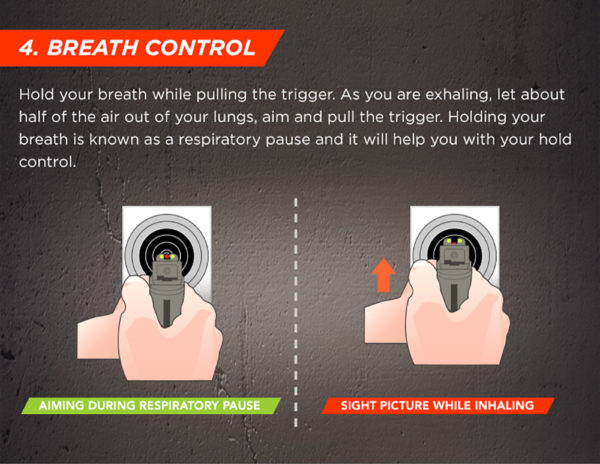 4. BREATH CONTROL

Hold your breath while pulling the trigger. As you are exhaling, let about half of the air out of your lungs, aim and pull the trigger. Holding your breath is known as a respiratory pause and it will help you with your hold control.

AIMING DURING RESPIRATORY PAUSE

SIGHT PICTURE WHILE INHALING