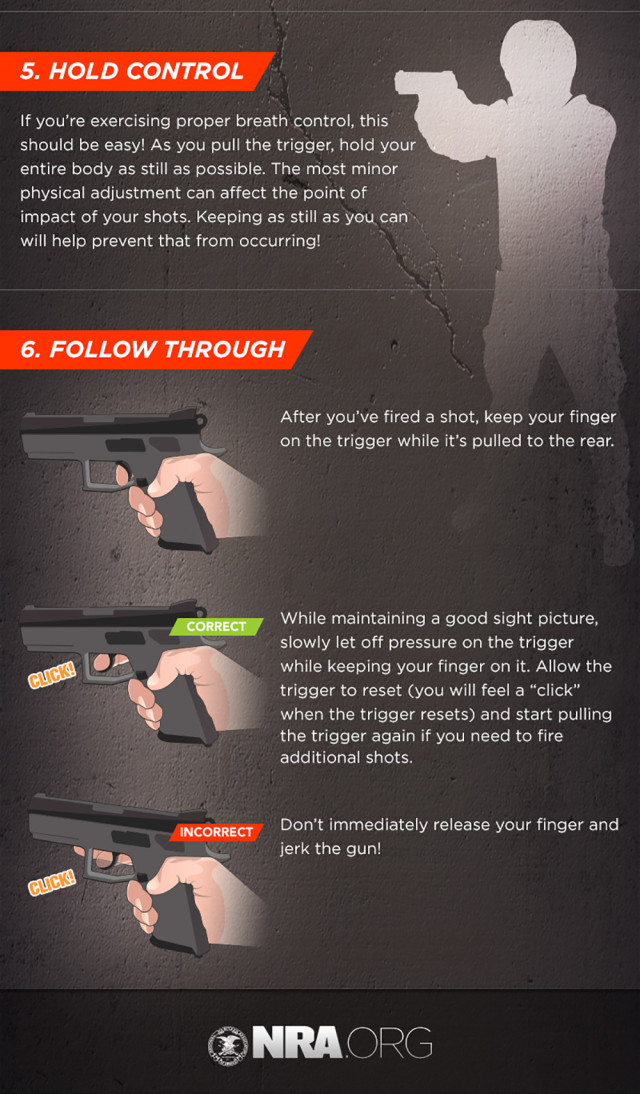 5. HOLD CONTROL

If you're exercising proper breath control, this should be easy! As you pull the trigger, hold your entire body as still as possible. The most minor physical adjustment can affect the point of impact of your shots. Keeping as still as you can will help prevent that from occurring!

6. FOLLOW THROUGH

After you've fired a shot, keep your finger on the trigger while it's pulled to the rear.

CORRECT

CLICK!

While maintaining a good sight picture, slowly let off pressure on the trigger while keeping your finger on it. Allow the trigger to reset (you will feel a "click" when the trigger resets) and start pulling the trigger again if you need to fire additional shots.

INCORRECT

CLICK!

Don't immediately release your finger and jerk the gun!

NRA.ORG