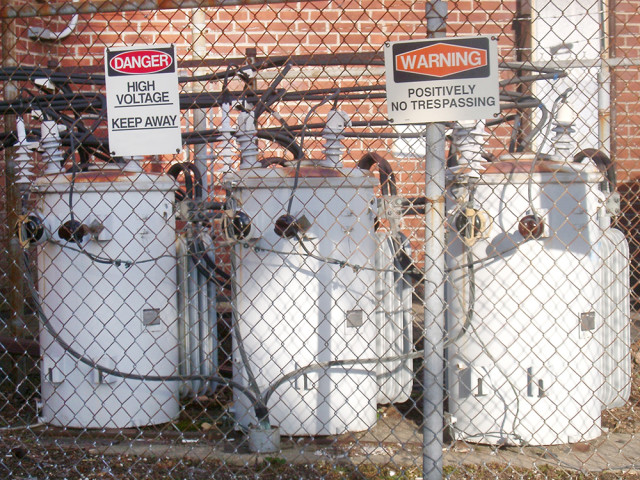 DANGER
HIGH VOLTAGE
KEEP AWAY

WARNING
POSITIVELY NO TRESPASSING