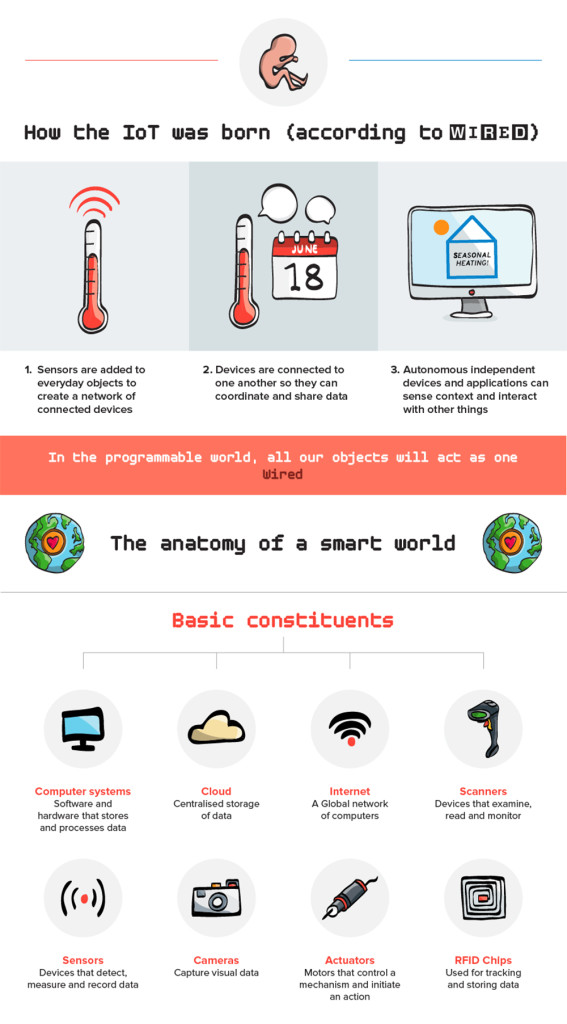 How the IoT was born (according to WIRED)

JUNE
18

SEASONAL HEATING!

1. Sensors are added to everyday objects to create a network of connected devices

2. Devices are connected to one another so they can coordinate and share data

3. Autonomous independent devices and applications can sense context and interact with other things

In the programmable world, all our objects will act as one
Wired

The anatomy of a smart world

Basic constituents

Computer systems
Software and hardware that stores and processes data

Cloud
Centralised storage of data

Internet
A Global network of computers

Scanners
Devices that examine, read and monitor

Sensors
Devices that detect, measure and record data

Cameras
Capture visual data

Actuators
Motors that control a mechanism and initiate an action

RFID Chips
Used for tracking and storing data