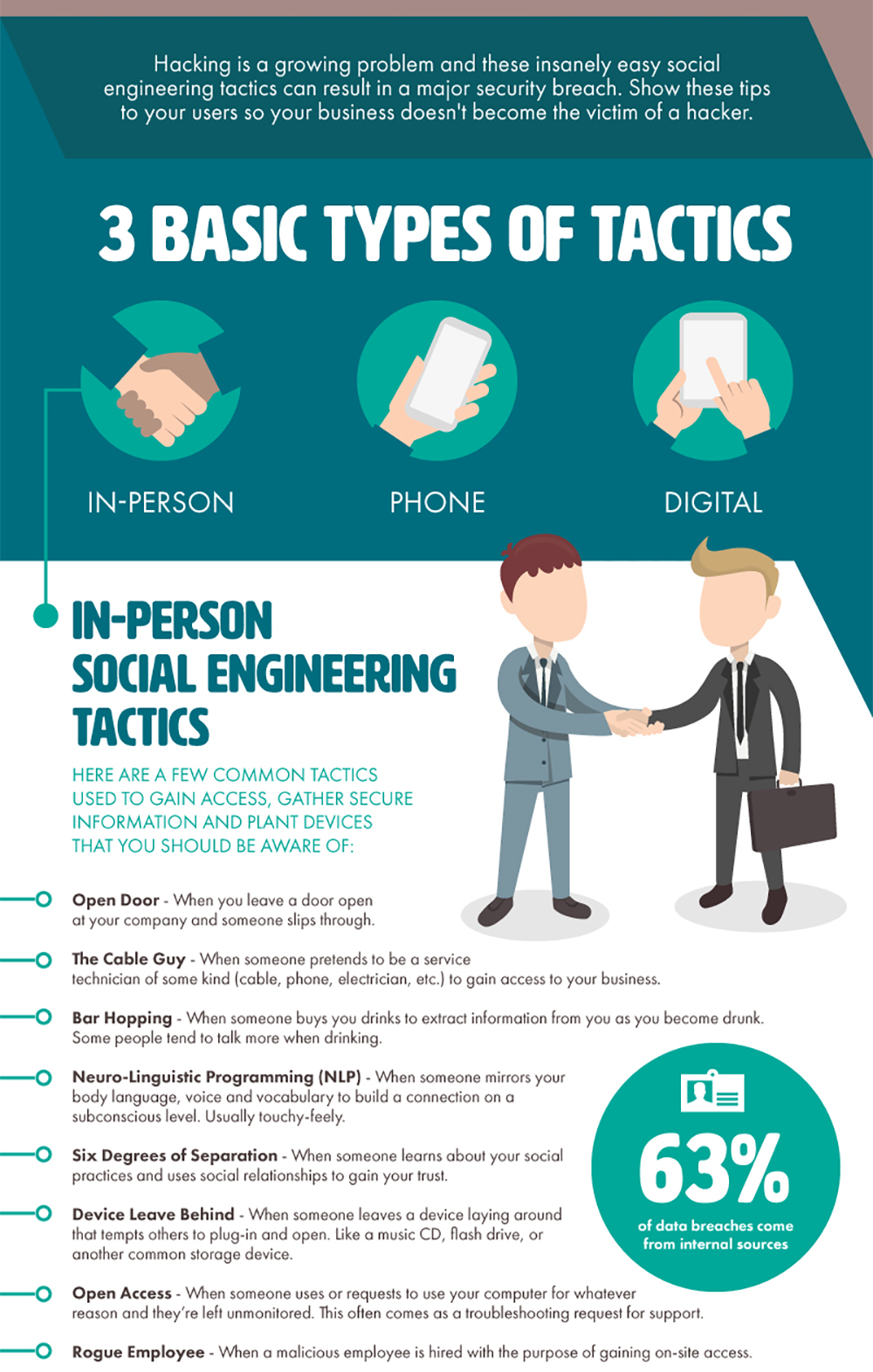 Hacking is a growing problem and these insanely easy social engineering tactics can result in a major security breach. Show these tips to your users so your business doesn't become the victim of a hacker.

3 BASIC TYPES OF TACTICS

IN-PERSON

PHONE

DIGITAL

IN-PERSON SOCIAL ENGINEERING TACTICS

HERE ARE A FEW COMMON TACTICS USED TO GAIN ACCESS, GATHER SECURE INFORMATION AND PLANT DEVICES THAT YOU SHOULD BE AWARE OF:

Open Door - When you leave a door open at your company and someone slips through.

The Cable Guy - When someone pretends to be a service technician of some kind (cable, phone, electrician, etc.) to gain access to your business.

Bar Hopping - When someone buys you drinks to extract information from you as you become drunk. Some people tend to talk more when drinking.

Neuro-Linguistic Programming (NLP) - When someone mirrors your body language, voice and vocabulary to build a connection on a subconscious level. Usually touchy-feely.

Six Degrees of Separation - When someone learns about your social practices and uses social relationships to gain your trust.

Device Leave Behind - When someone leaves a device laying around that tempts others to plug-in and open. Like a music CD, flash drive, or another common storage device.

Open Access - When someone uses or requests to use your computer for whatever reason and they're left unmonitored. This often comes as a troubleshooting request for support.

Rogue Employee - When a malicious employee is hired with the purpose of gaining on-site access.

63%
of data breaches come from internal sources