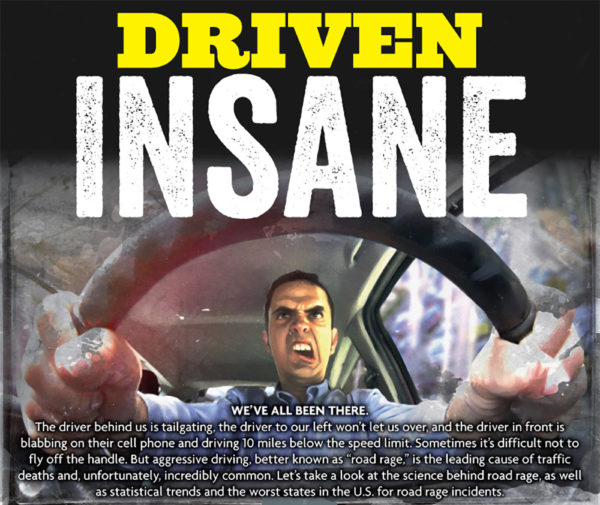 DRIVEN INSANE

WE'VE ALL BEEN THERE.

The driver behind us is tailgating, the driver to our left won't let us over, and the driver in front is blabbing on their cell phone and driving 10 miles below the speed limit. Sometimes it's difficult not to fly off the handle. But aggressive driving, better known as "road rage," is the leading cause of traffic deaths and, unfortunately, incredibly common. Let's take a look at the science behind road rage, as well as statistical trends and the worst states in the U.S. for road rage incidents.