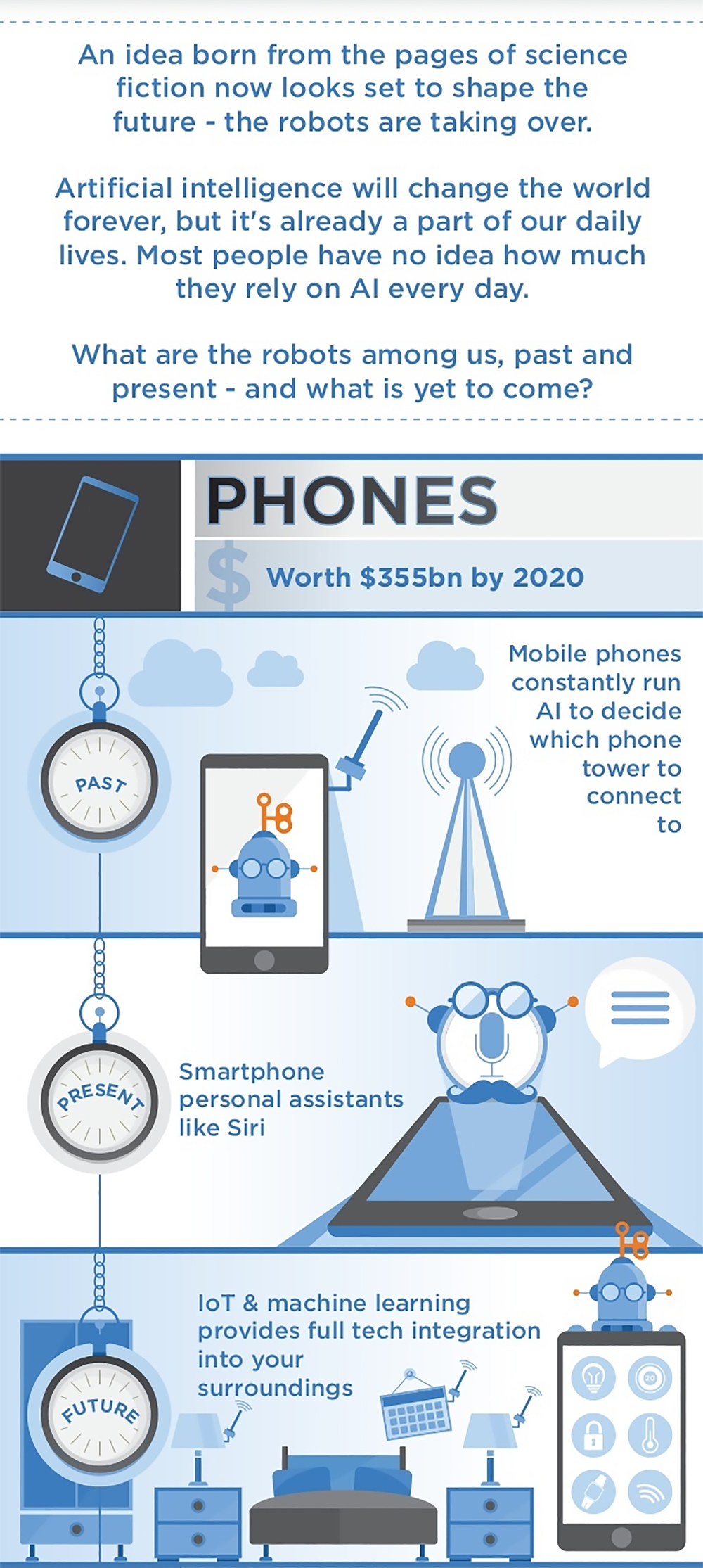 An idea born from the pages of science fiction now looks set to shape the future - the robots are taking over.

Artificial intelligence will change the world forever, but it's already a part of our daily lives. Most people have no idea how much they rely on AI every day.

What are the robots among us, past and present - and what is yet to come?

PHONES

$ Worth $355bn by 2020

PAST

Mobile phones constantly run AI to decide which phone tower to connect to

PRESENT

Smartphone personal assistants like Siri

FUTURE

IoT & machine learning provides full tech integration into your surroundings

20