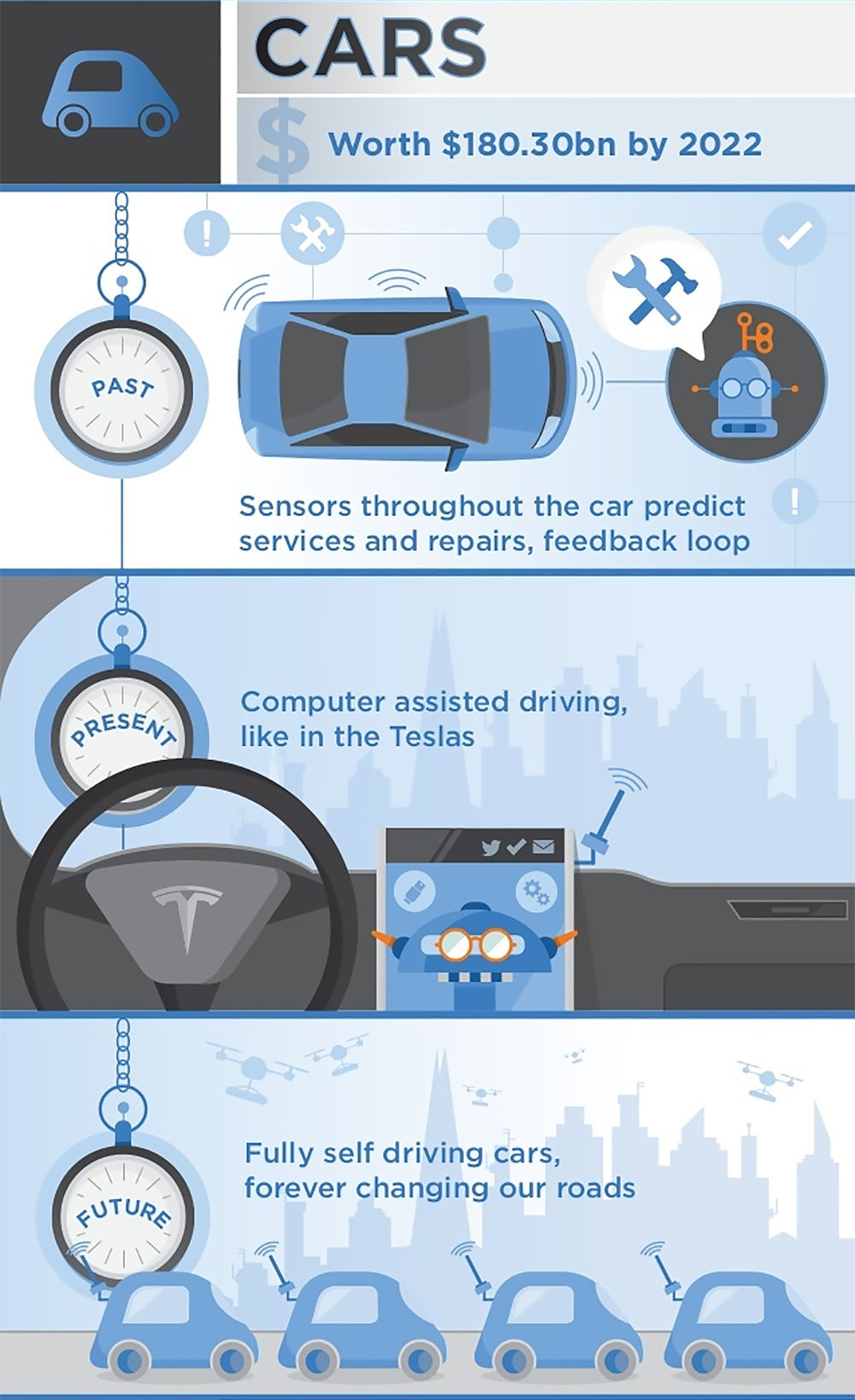 CARS

$ Worth $180.30bn by 2022

PAST

Sensors throughout the car predict services and repairs, feedback loop

PRESENT

Computer assisted driving, like in the Teslas

FUTURE

Fully self driving cars, forever changing our roads