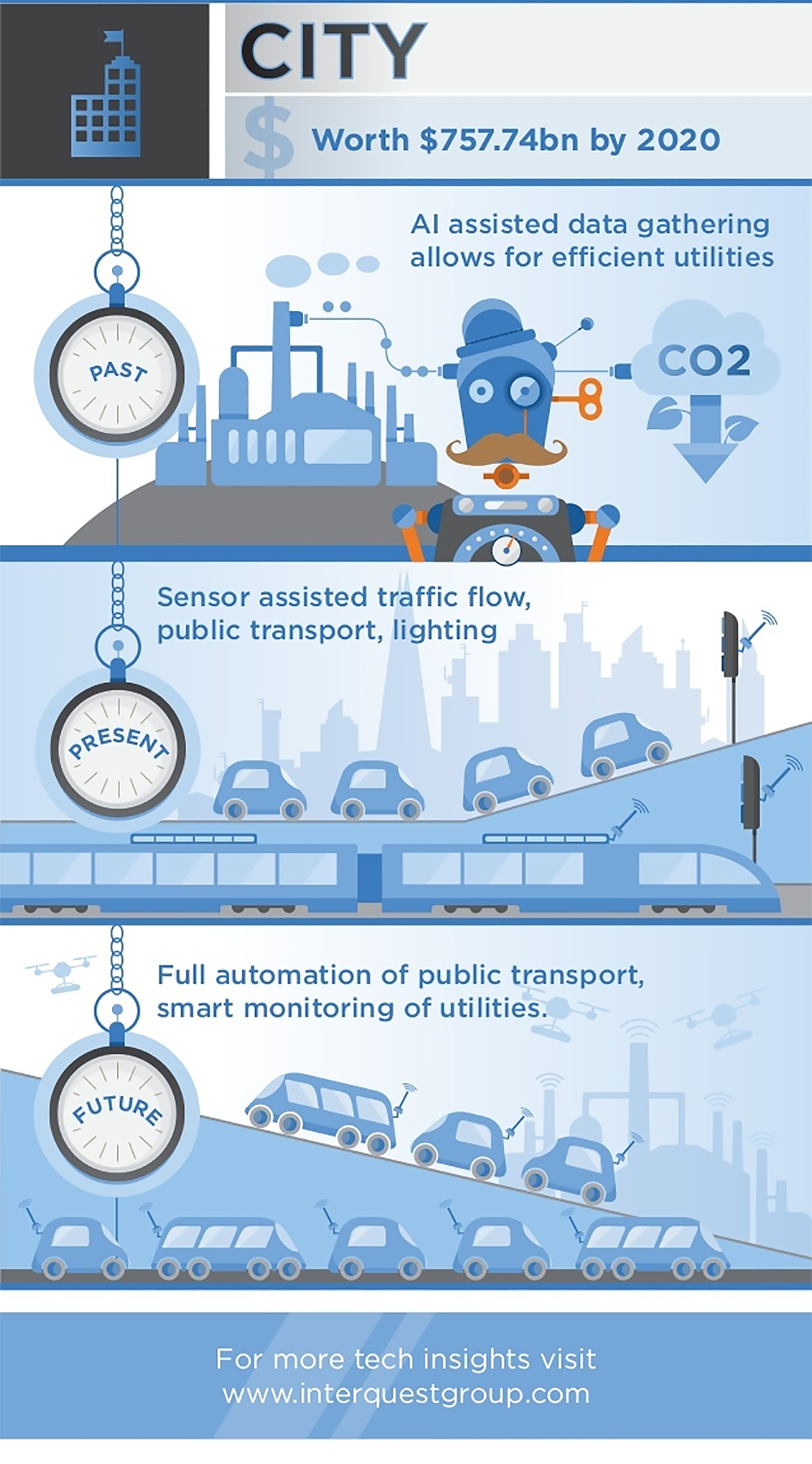 CITY

$ Worth $757.74bn by 2020

AI assisted data gathering allows for efficient utilities

PAST

CO2

Sensor assisted traffic flow, public transport, lighting

PRESENT

Full automation of public transport, smart monitoring of utilities.

FUTURE

For more tech insights visit www.interquestgroup.com