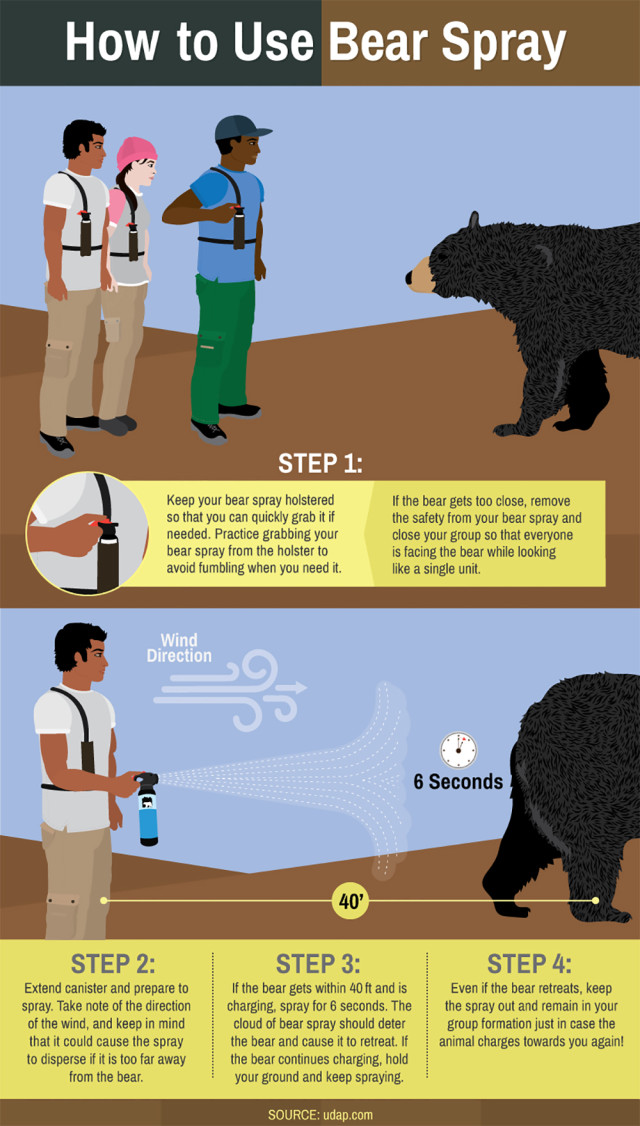 How to Use Bear Spray

STEP 1:

Keep your bear spray holstered so that you can quickly grab it if needed. Practice grabbing your bear spray from the holster to avoid fumbling when you need it.

If the bear gets too close, remove the safety from your bear spray and close your group so that everyone is facing the bear while looking like a single unit.

Wind Direction

6 Seconds

40'

STEP 2:
Extend canister and prepare to spray. Take note of the direction of the wind, and keep in mind that it could cause the spray to disperse if it is too far away from the bear.

STEP 3:
If the bear gets within 40 ft and is charging, spray for 6 seconds. The cloud of bear spray should deter the bear and cause it to retreat. If the bear continues charging, hold your ground and keep spraying.

STEP 4:
Even if the bear retreats, keep the spray out and remain in your group formation just in case the animal charges towards you again!

SOURCE: udap.com