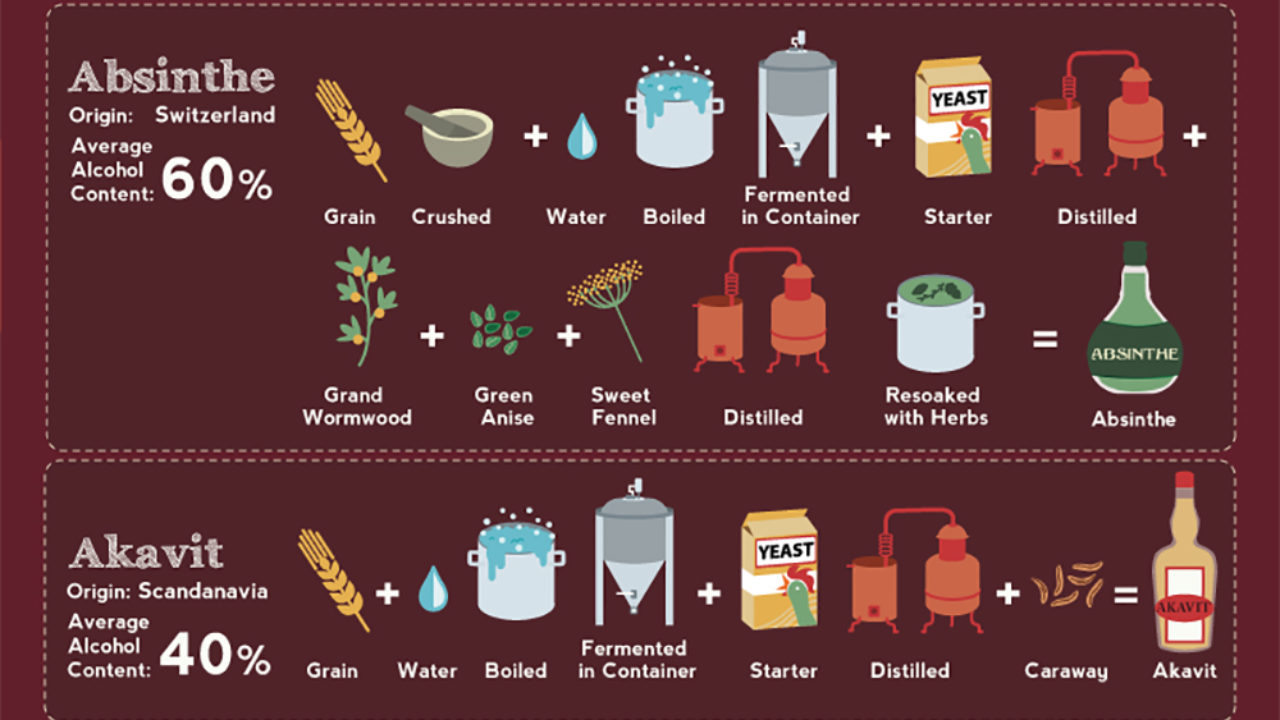 Absinthe
Origin: Switzerland
Average Alcohol Content: 60%

Grain
Crushed
+
Water
Boiled
Fermented in Container
+
YEAST
Starter
Distilled
+

Grand Wormwood
+
Green Anise
+
Sweet Fennel
Distilled
Resoaked with Herbs
=
ABSINTHE
Absinthe

Akavit
Origin: Scandanavia
Average Alcohol Content: 40%

Grain
+
Water
Boiled
Fermented in Container
+
YEAST
Starter
Distilled
+
Caraway
=
AKAVIT
Akavit