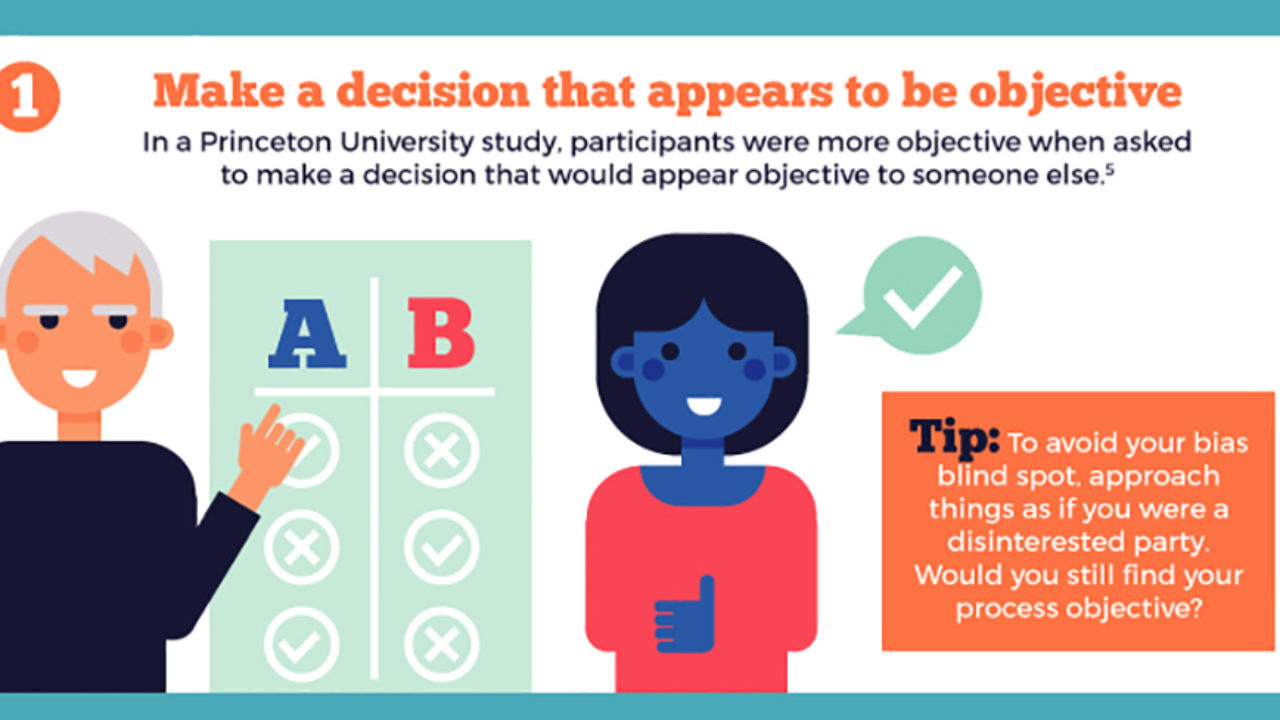 1

Make a decision that appears to be objective

In a Princeton University study, participants were more objective when asked to make a decision that would appear objective to someone else.$^5$

A B

Tip: To avoid your bias blind spot, approach things as if you were a disinterested party. Would you still find your process objective?