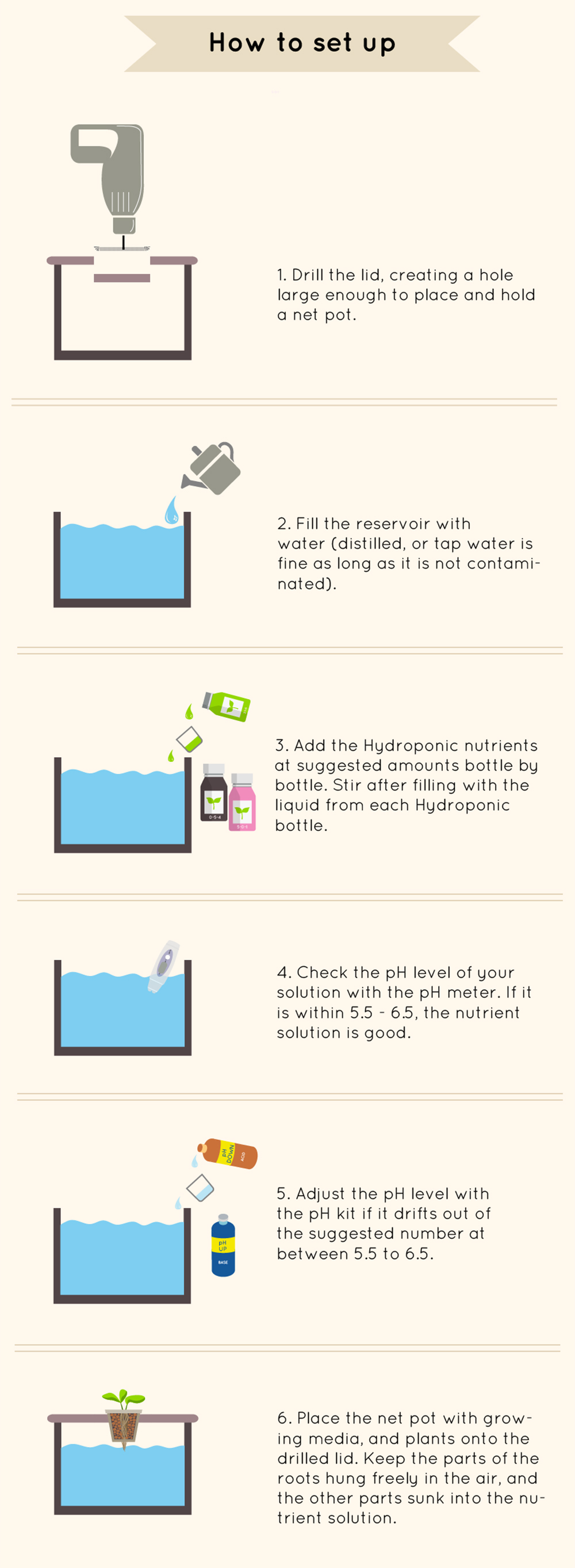 How to set up

1. Drill the lid, creating a hole large enough to place and hold a net pot.

2. Fill the reservoir with water (distilled, or tap water is fine as long as it is not contaminated).

0-5-4

5-0-1

3. Add the Hydroponic nutrients at suggested amounts bottle by bottle. Stir after filling with the liquid from each Hydroponic bottle.

4. Check the pH level of your solution with the pH meter. If it is within 5.5 - 6.5, the nutrient solution is good.

pH DOWN

ACID

pH UP

BASE

5. Adjust the pH level with the pH kit if it drifts out of the suggested number at between 5.5 to 6.5.

6. Place the net pot with growing media, and plants onto the drilled lid. Keep the parts of the roots hung freely in the air, and the other parts sunk into the nutrient solution.