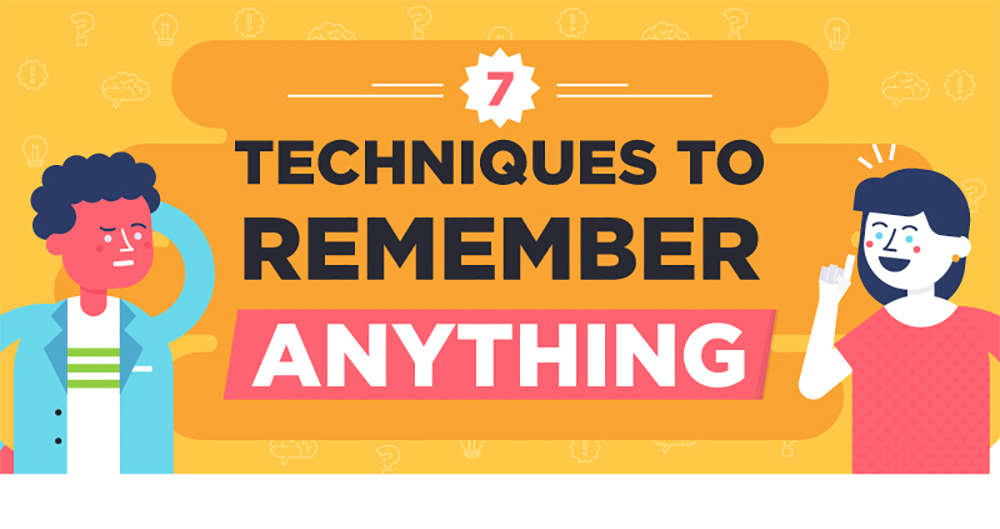 7

TECHNIQUES TO REMEMBER ANYTHING