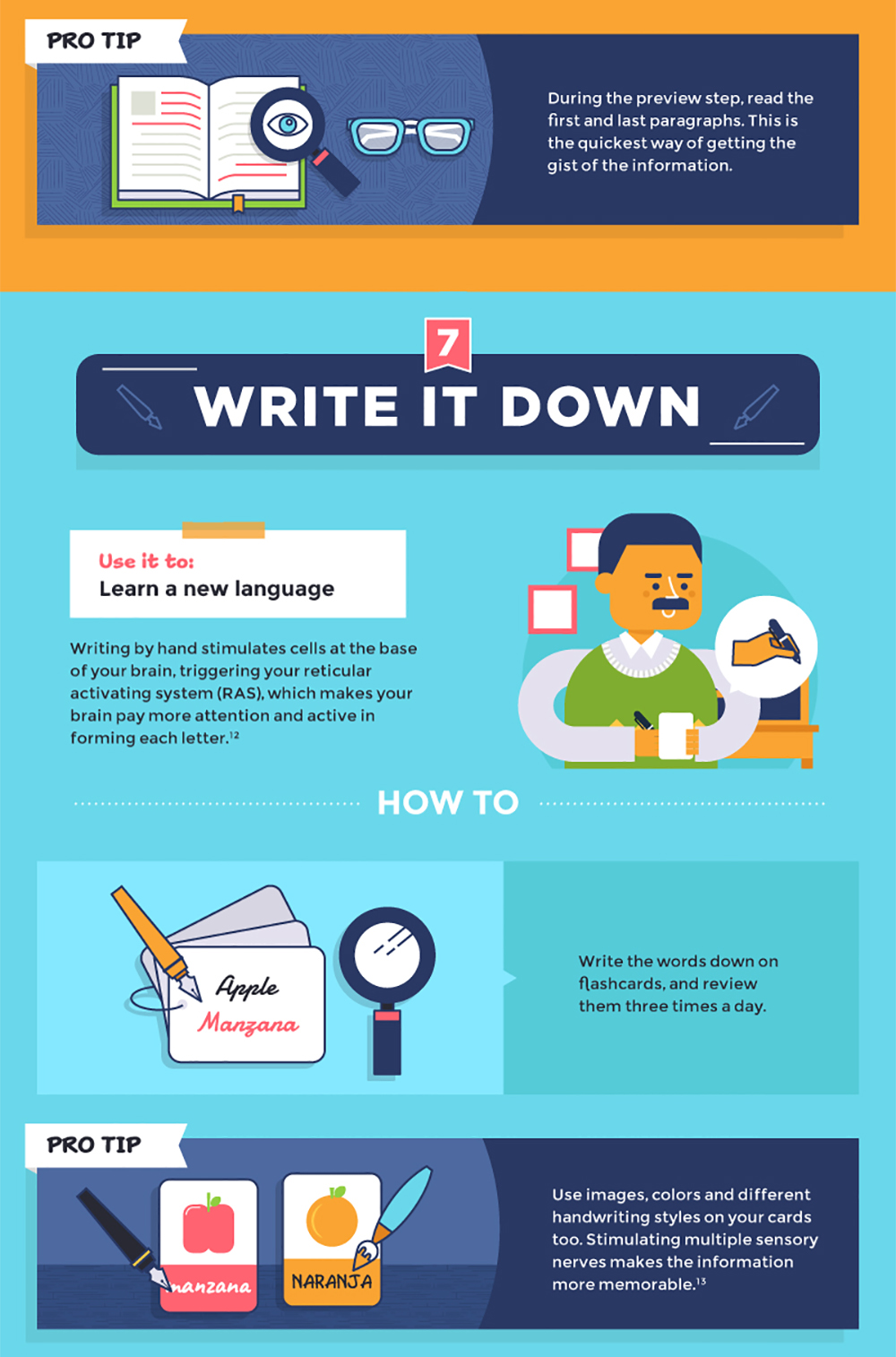 PRO TIP

During the preview step, read the first and last paragraphs. This is the quickest way of getting the gist of the information.

7

WRITE IT DOWN

Use it to:
Learn a new language

Writing by hand stimulates cells at the base of your brain, triggering your reticular activating system (RAS), which makes your brain pay more attention and active in forming each letter.$^{12}$

HOW TO

Apple
Manzana

Write the words down on flashcards, and review them three times a day.

PRO TIP

manzana

NARANJA

Use images, colors and different handwriting styles on your cards too. Stimulating multiple sensory nerves makes the information more memorable.$^{13}$