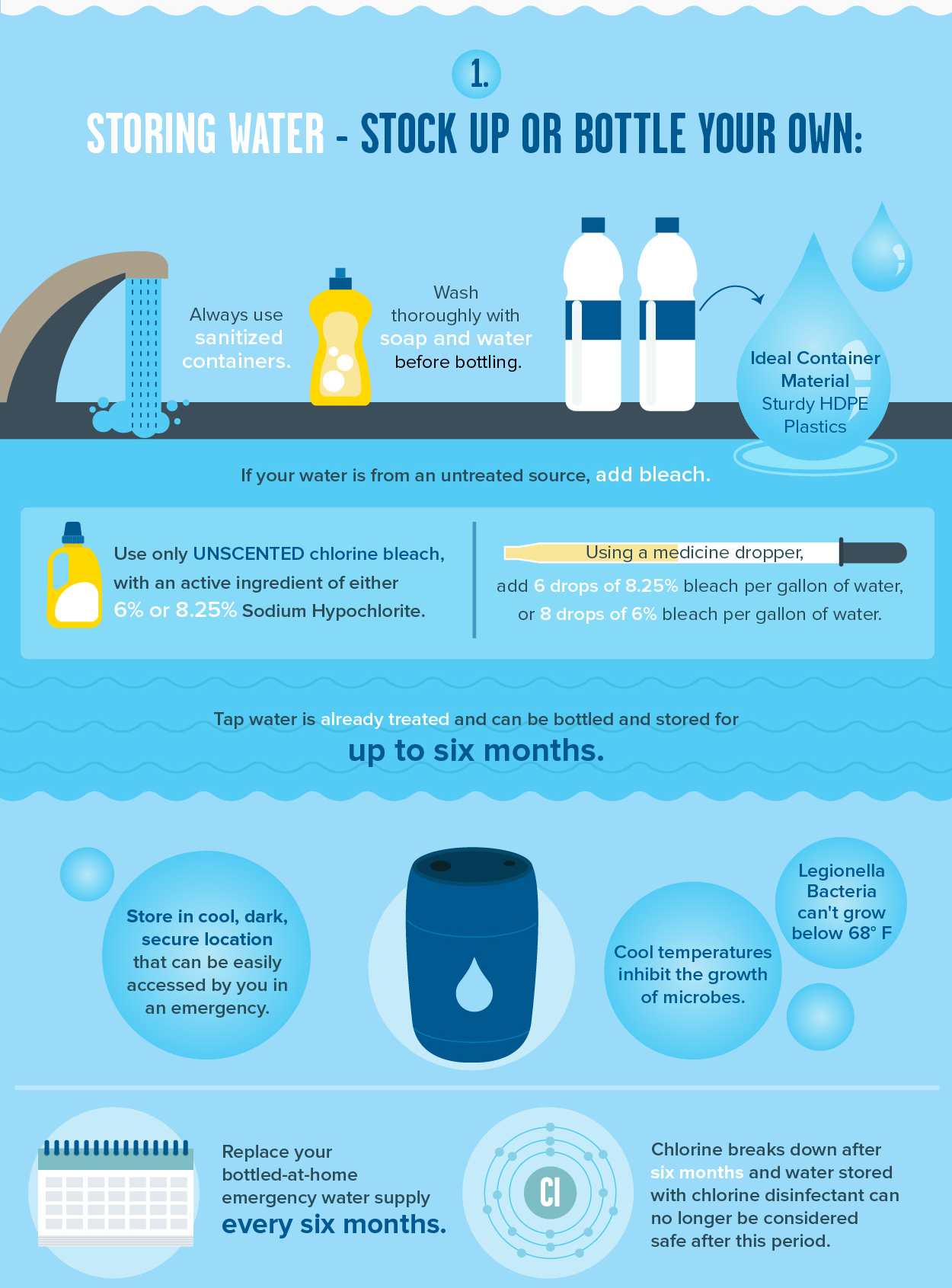 1.

STORING WATER - STOCK UP OR BOTTLE YOUR OWN:

Always use sanitized containers.

Wash thoroughly with soap and water before bottling.

Ideal Container Material Sturdy HDPE Plastics

If your water is from an untreated source, add bleach.

Use only UNSCENTED chlorine bleach, with an active ingredient of either 6% or 8.25% Sodium Hypochlorite.

Using a medicine dropper, add 6 drops of 8.25% bleach per gallon of water, or 8 drops of 6% bleach per gallon of water.

Tap water is already treated and can be bottled and stored for up to six months.

Store in cool, dark, secure location that can be easily accessed by you in an emergency.

Cool temperatures inhibit the growth of microbes.

Legionella Bacteria can't grow below 68° F

Replace your bottled-at-home emergency water supply every six months.

Cl

Chlorine breaks down after six months and water stored with chlorine disinfectant can no longer be considered safe after this period.