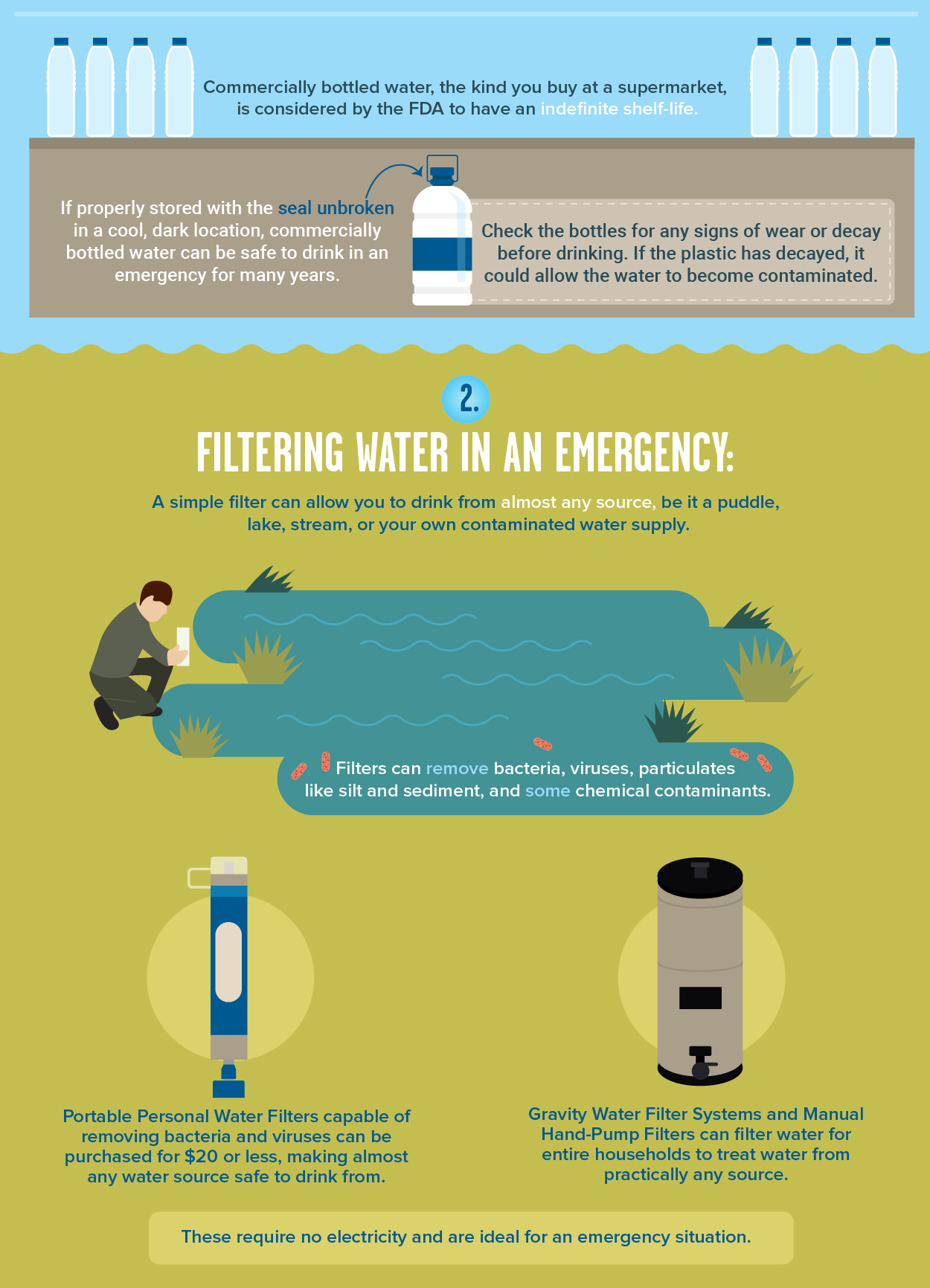 Commercially bottled water, the kind you buy at a supermarket, is considered by the FDA to have an indefinite shelf-life.

If properly stored with the seal unbroken in a cool, dark location, commercially bottled water can be safe to drink in an emergency for many years.

Check the bottles for any signs of wear or decay before drinking. If the plastic has decayed, it could allow the water to become contaminated.

2.

FILTERING WATER IN AN EMERGENCY:

A simple filter can allow you to drink from almost any source, be it a puddle, lake, stream, or your own contaminated water supply.

Filters can remove bacteria, viruses, particulates like silt and sediment, and some chemical contaminants.

Portable Personal Water Filters capable of removing bacteria and viruses can be purchased for $20 or less, making almost any water source safe to drink from.

Gravity Water Filter Systems and Manual Hand-Pump Filters can filter water for entire households to treat water from practically any source.

These require no electricity and are ideal for an emergency situation.