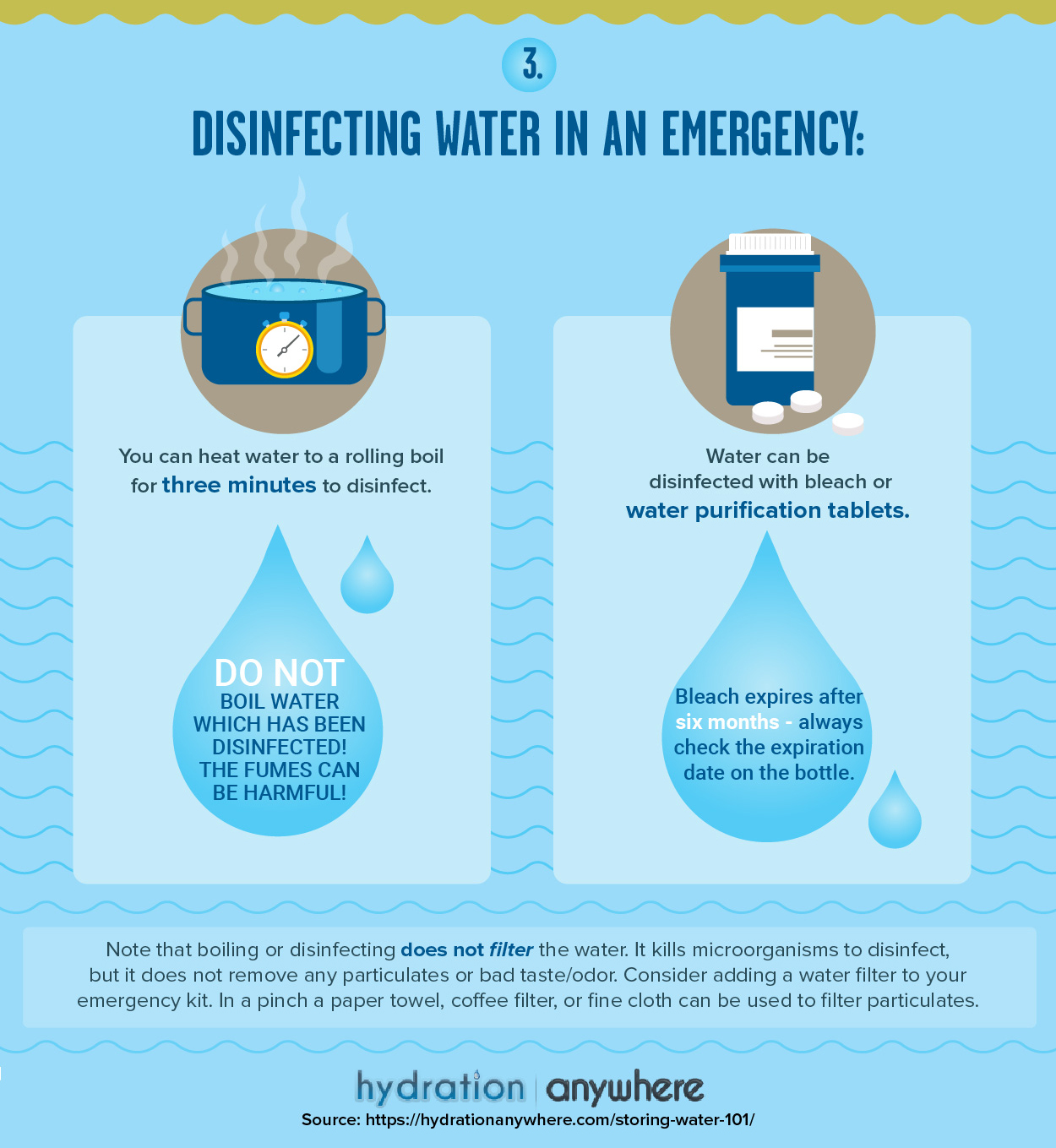 3.

DISINFECTING WATER IN AN EMERGENCY:

You can heat water to a rolling boil for three minutes to disinfect.

DO NOT BOIL WATER WHICH HAS BEEN DISINFECTED! THE FUMES CAN BE HARMFUL!

Water can be disinfected with bleach or water purification tablets.

Bleach expires after six months - always check the expiration date on the bottle.

Note that boiling or disinfecting does not filter the water. It kills microorganisms to disinfect, but it does not remove any particulates or bad taste/odor. Consider adding a water filter to your emergency kit. In a pinch a paper towel, coffee filter, or fine cloth can be used to filter particulates.

hydration | anywhere

Source: https://hydrationanywhere.com/storing-water-101/