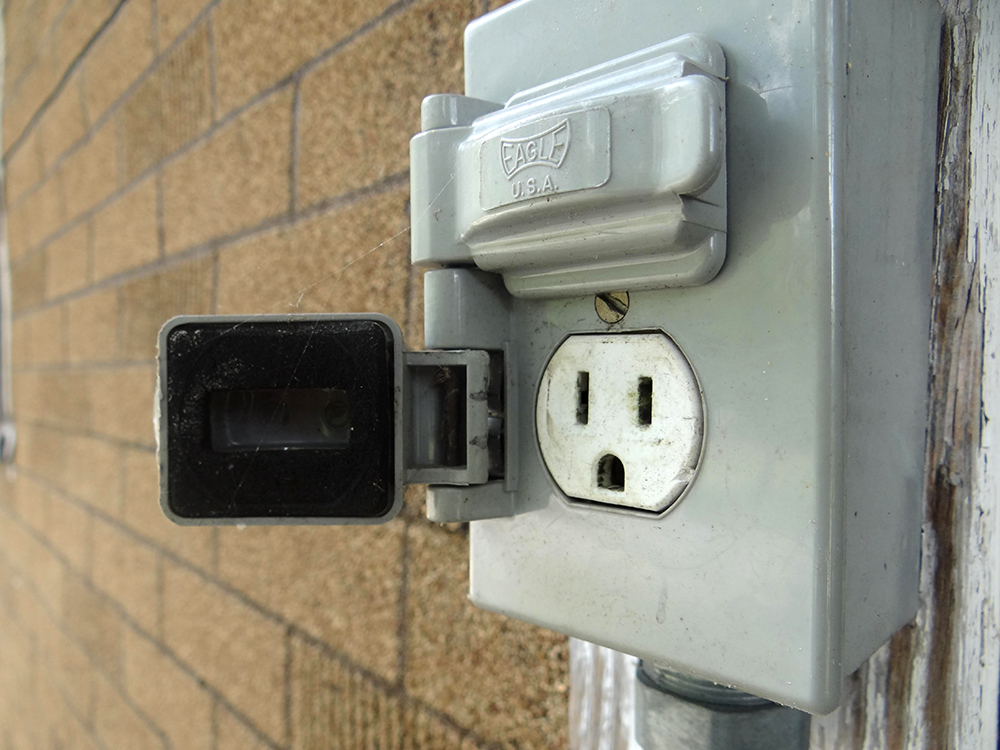 EAGLE
U.S.A.