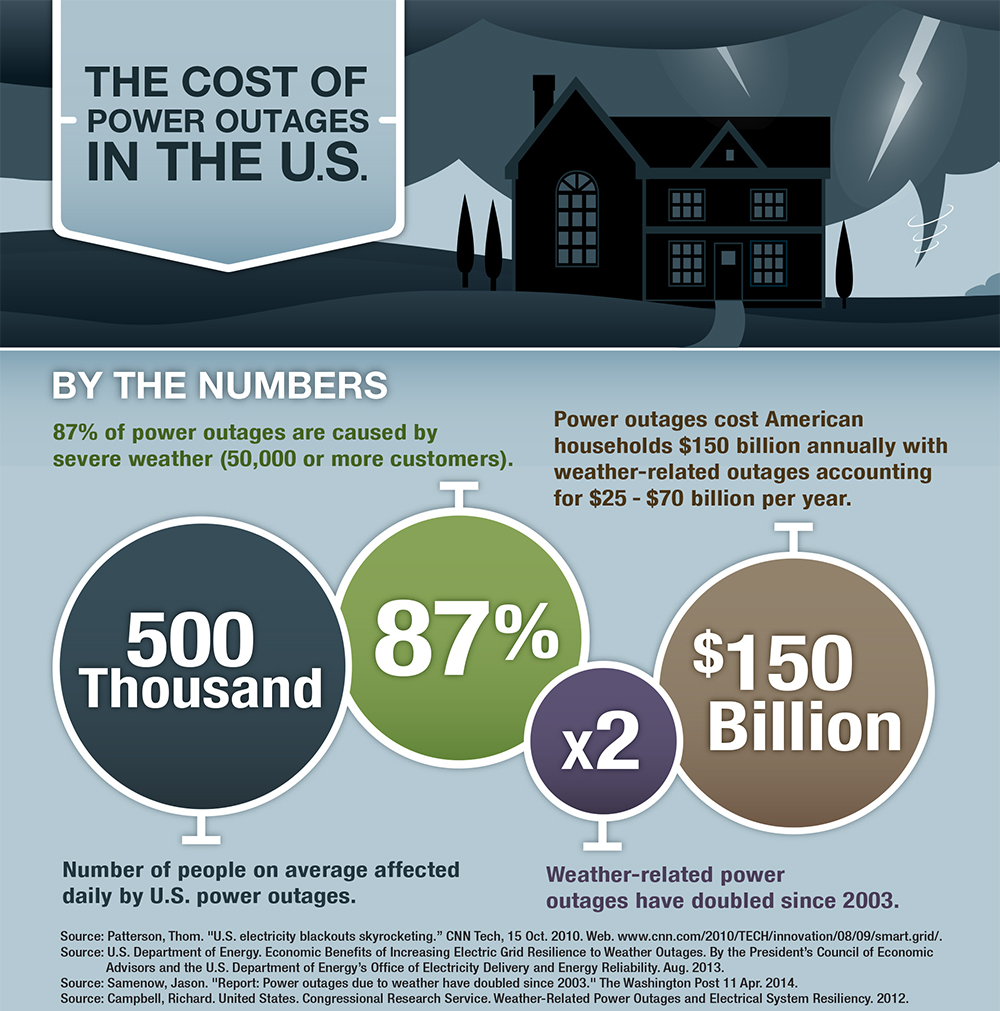 THE COST OF POWER OUTAGES IN THE U.S.

BY THE NUMBERS

87% of power outages are caused by severe weather (50,000 or more customers).

Power outages cost American households $150 billion annually with weather-related outages accounting for $25 - $70 billion per year.

500 Thousand

87%

x2

$150 Billion

Number of people on average affected daily by U.S. power outages.

Weather-related power outages have doubled since 2003.

Source: Patterson, Thom. "U.S. electricity blackouts skyrocketing." CNN Tech, 15 Oct. 2010. Web. www.cnn.com/2010/TECH/innovation/08/09/smart.grid/.
Source: U.S. Department of Energy. Economic Benefits of Increasing Electric Grid Resilience to Weather Outages. By the President's Council of Economic Advisors and the U.S. Department of Energy's Office of Electricity Delivery and Energy Reliability. Aug. 2013.
Source: Samenow, Jason. "Report: Power outages due to weather have doubled since 2003." The Washington Post 11 Apr. 2014.
Source: Campbell, Richard. United States. Congressional Research Service. Weather-Related Power Outages and Electrical System Resiliency. 2012.