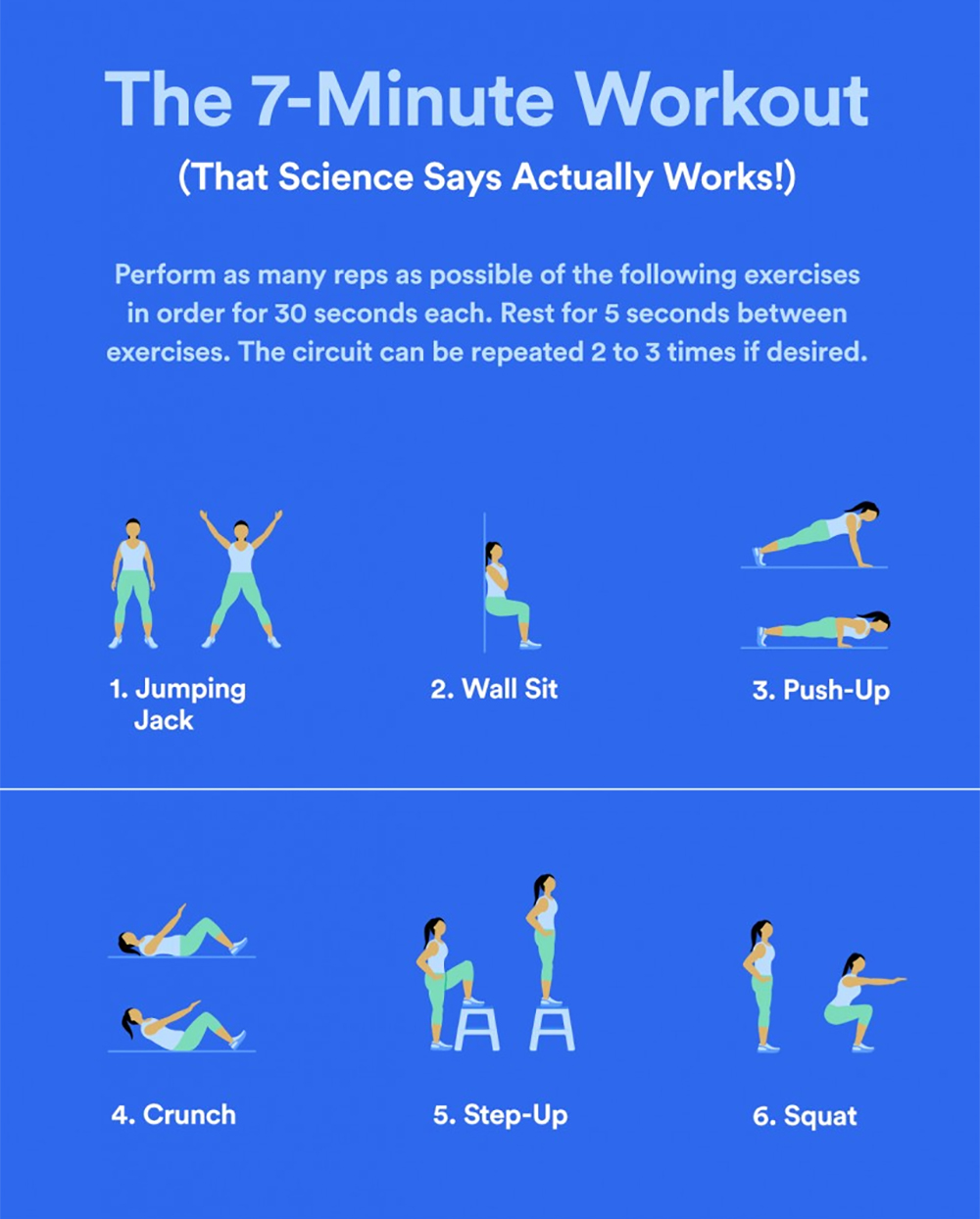 The 7-Minute Workout
(That Science Says Actually Works!)

Perform as many reps as possible of the following exercises in order for 30 seconds each. Rest for 5 seconds between exercises. The circuit can be repeated 2 to 3 times if desired.

1. Jumping Jack

2. Wall Sit

3. Push-Up

4. Crunch

5. Step-Up

6. Squat