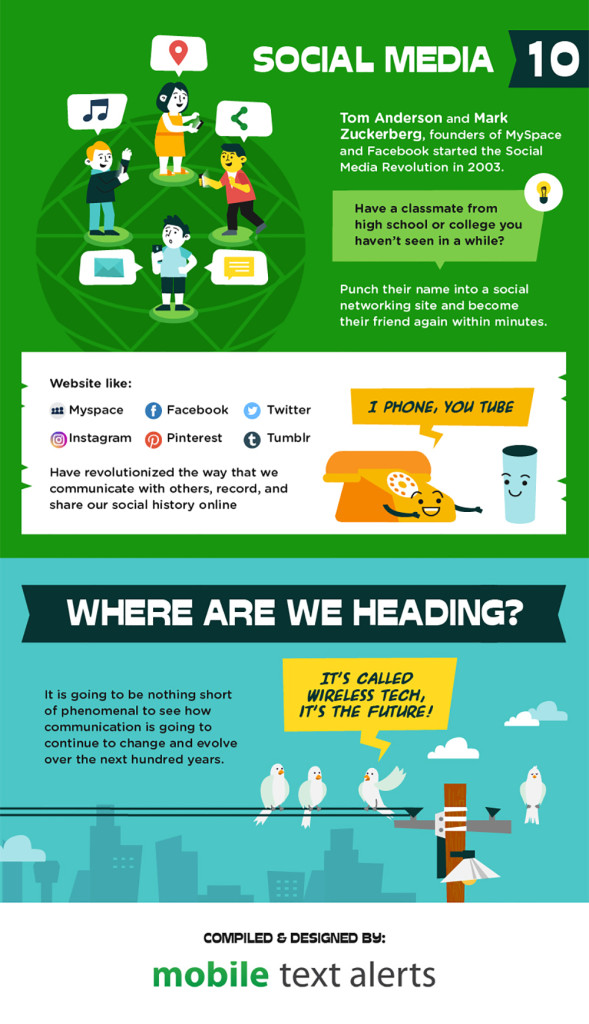 SOCIAL MEDIA 10

Tom Anderson and Mark Zuckerberg, founders of MySpace and Facebook started the Social Media Revolution in 2003.

Have a classmate from high school or college you haven't seen in a while?

Punch their name into a social networking site and become their friend again within minutes.

Website like:

Myspace Facebook Twitter

Instagram Pinterest Tumblr

Have revolutionized the way that we communicate with others, record, and share our social history online

I PHONE, YOU TUBE

WHERE ARE WE HEADING?

It is going to be nothing short of phenomenal to see how communication is going to continue to change and evolve over the next hundred years.

IT'S CALLED WIRELESS TECH, IT'S THE FUTURE!

COMPILED & DESIGNED BY:

mobile text alerts