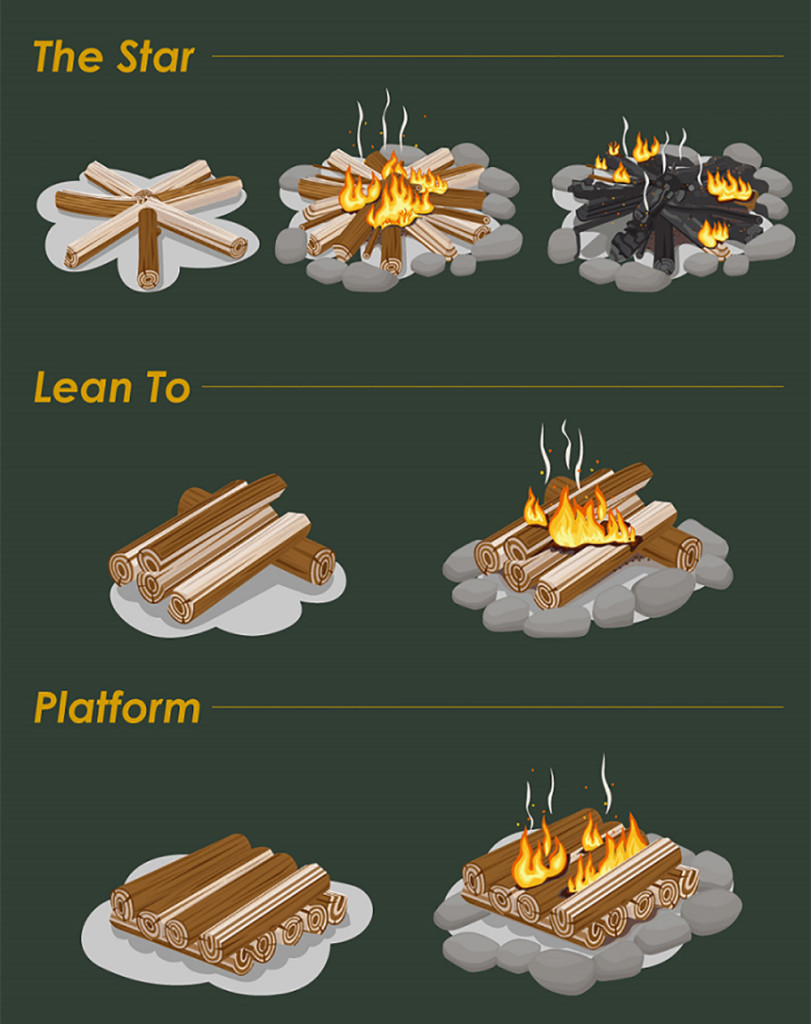 The Star

Lean To

Platform