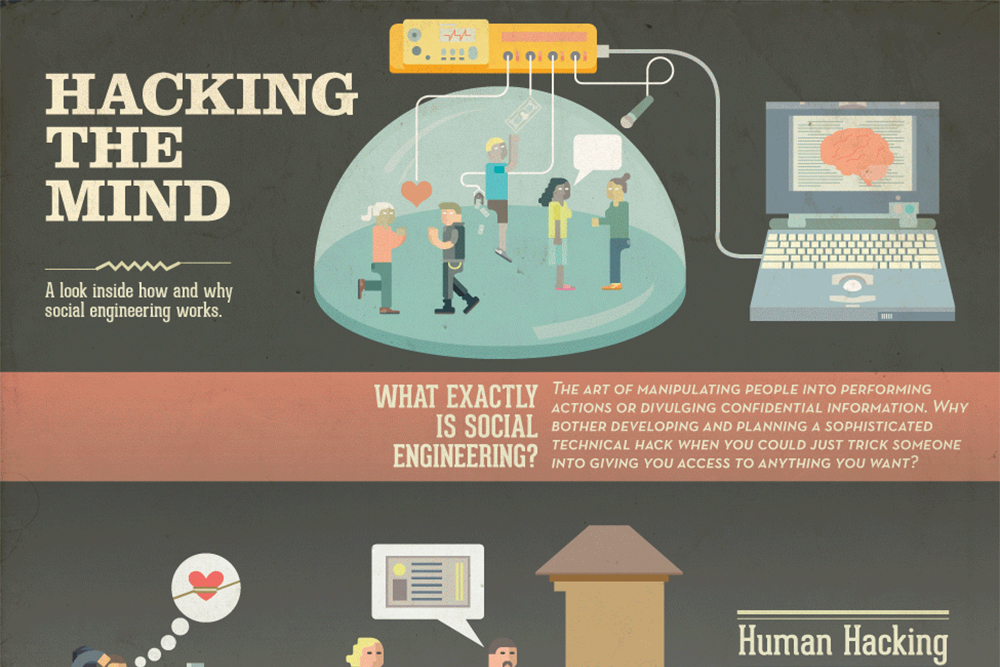 HACKING THE MIND

A look inside how and why social engineering works.

WHAT EXACTLY IS SOCIAL ENGINEERING?

THE ART OF MANIPULATING PEOPLE INTO PERFORMING ACTIONS OR DIVULGING CONFIDENTIAL INFORMATION. WHY BOTHER DEVELOPING AND PLANNING A SOPHISTICATED TECHNICAL HACK WHEN YOU COULD JUST TRICK SOMEONE INTO GIVING YOU ACCESS TO ANYTHING YOU WANT?

Human Hacking