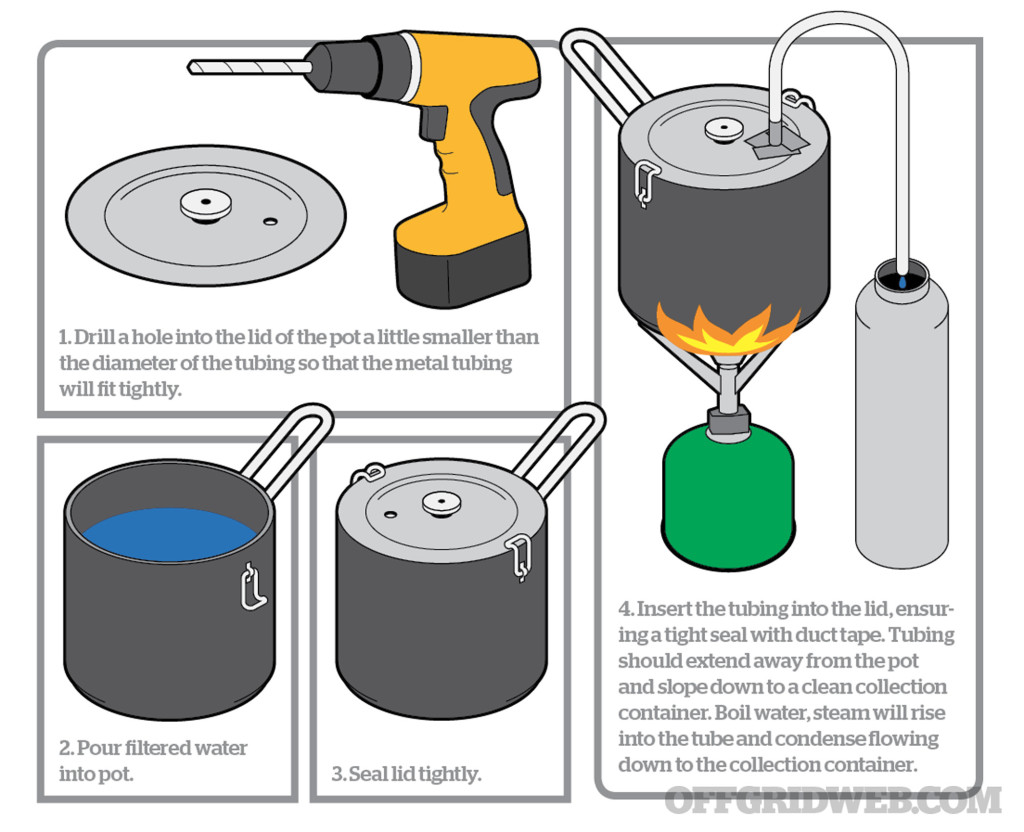 1. Drill a hole into the lid of the pot a little smaller than the diameter of the tubing so that the metal tubing will fit tightly.

2. Pour filtered water into pot.

3. Seal lid tightly.

4. Insert the tubing into the lid, ensuring a tight seal with duct tape. Tubing should extend away from the pot and slope down to a clean collection container. Boil water, steam will rise into the tube and condense flowing down to the collection container.

OFFGRIDWEB.COM