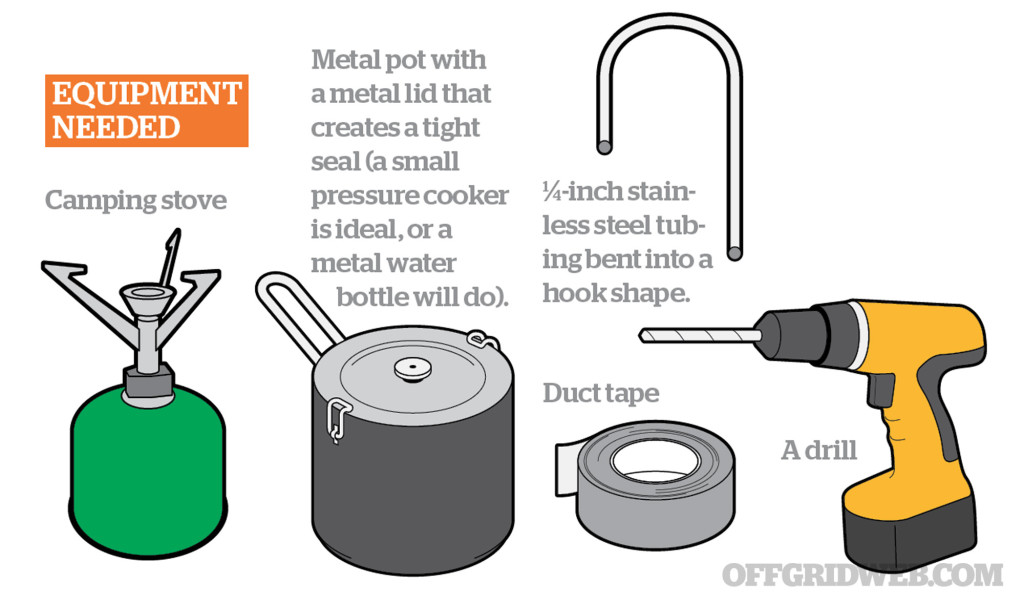 EQUIPMENT NEEDED

Camping stove

Metal pot with a metal lid that creates a tight seal (a small pressure cooker is ideal, or a metal water bottle will do).

¼-inch stainless steel tubing bent into a hook shape.

Duct tape

A drill

OFFGRIDWEB.COM