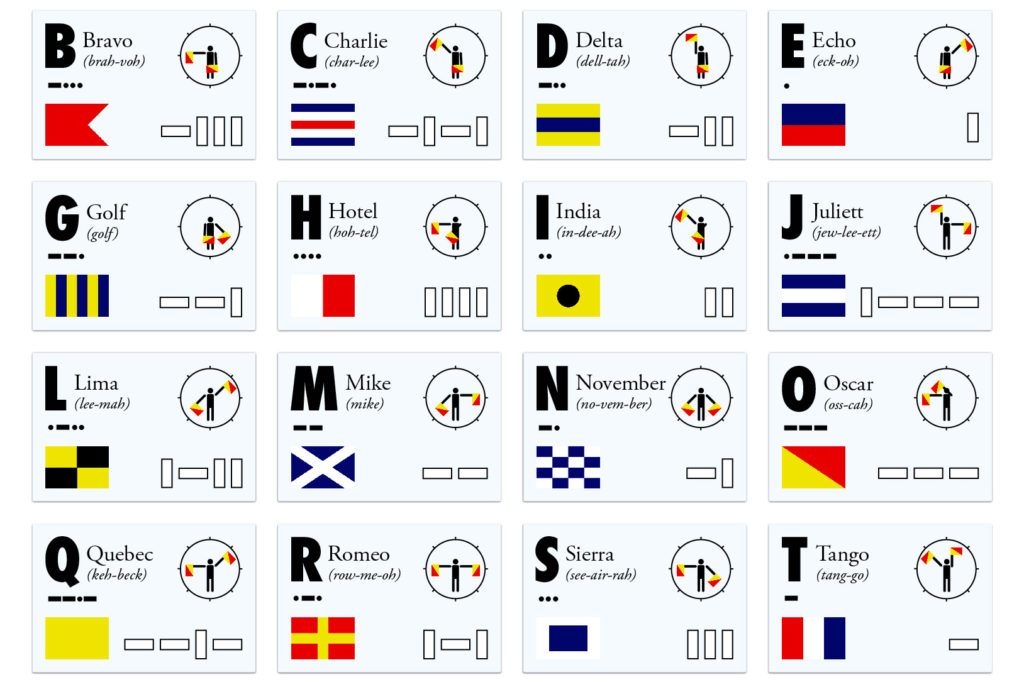 B Bravo (brah-voh)

C Charlie (char-lee)

D Delta (dell-tah)

E Echo (eck-oh)

G Golf (golf)

H Hotel (hoh-tel)

I India (in-dee-ah)

J Juliett (jew-lee-ett)

L Lima (lee-mah)

M Mike (mike)

N November (no-vem-ber)

O Oscar (oss-cah)

Q Quebec (keh-beck)

R Romeo (row-me-oh)

S Sierra (see-air-rah)

T Tango (tang-go)