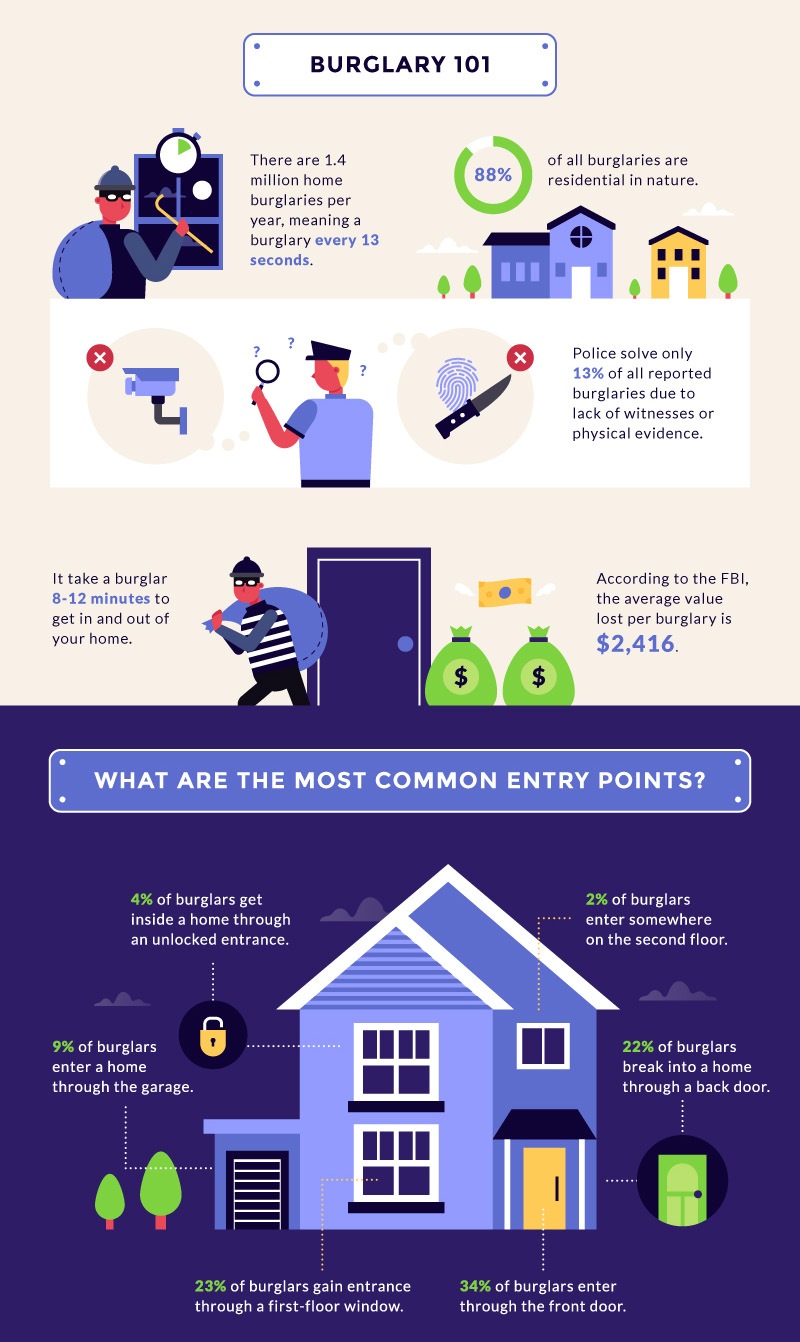 BURGLARY 101

There are 1.4 million home burglaries per year, meaning a burglary every 13 seconds.

88%

of all burglaries are residential in nature.

? ? ?

Police solve only 13% of all reported burglaries due to lack of witnesses or physical evidence.

It take a burglar 8-12 minutes to get in and out of your home.

$ $

According to the FBI, the average value lost per burglary is $2,416.

WHAT ARE THE MOST COMMON ENTRY POINTS?

4% of burglars get inside a home through an unlocked entrance.

2% of burglars enter somewhere on the second floor.

9% of burglars enter a home through the garage.

22% of burglars break into a home through a back door.

23% of burglars gain entrance through a first-floor window.

34% of burglars enter through the front door.