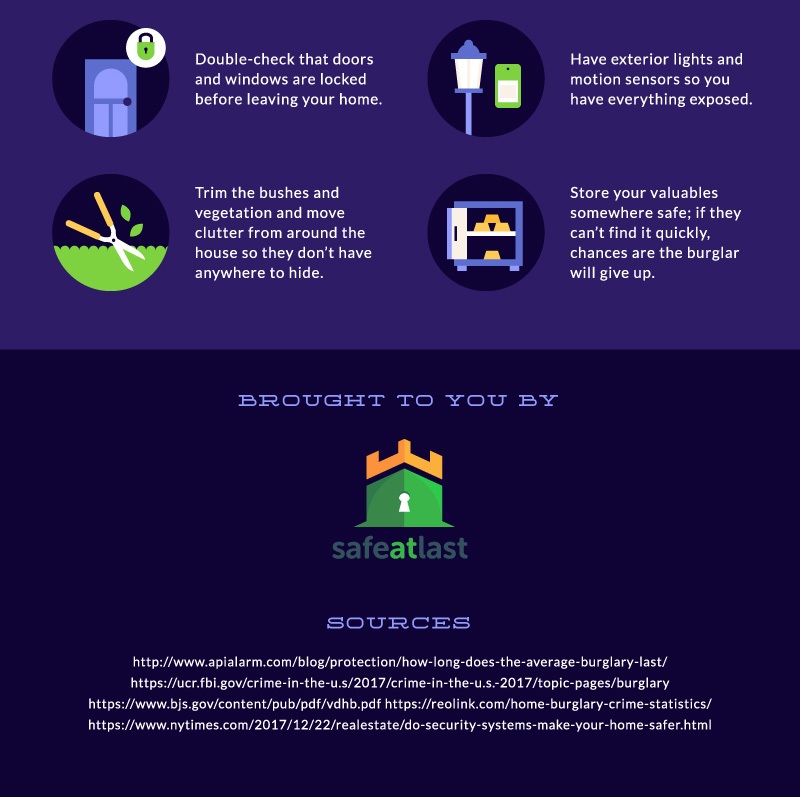 Double-check that doors and windows are locked before leaving your home.

Have exterior lights and motion sensors so you have everything exposed.

Trim the bushes and vegetation and move clutter from around the house so they don't have anywhere to hide.

Store your valuables somewhere safe; if they can't find it quickly, chances are the burglar will give up.

BROUGHT TO YOU BY

safeatlast

SOURCES

http://www.apialarm.com/blog/protection/how-long-does-the-average-burglary-last/
https://ucr.fbi.gov/crime-in-the-u.s/2017/crime-in-the-u.s.-2017/topic-pages/burglary
https://www.bjs.gov/content/pub/pdf/vdhb.pdf https://reolink.com/home-burglary-crime-statistics/
https://www.nytimes.com/2017/12/22/realestate/do-security-systems-make-your-home-safer.html