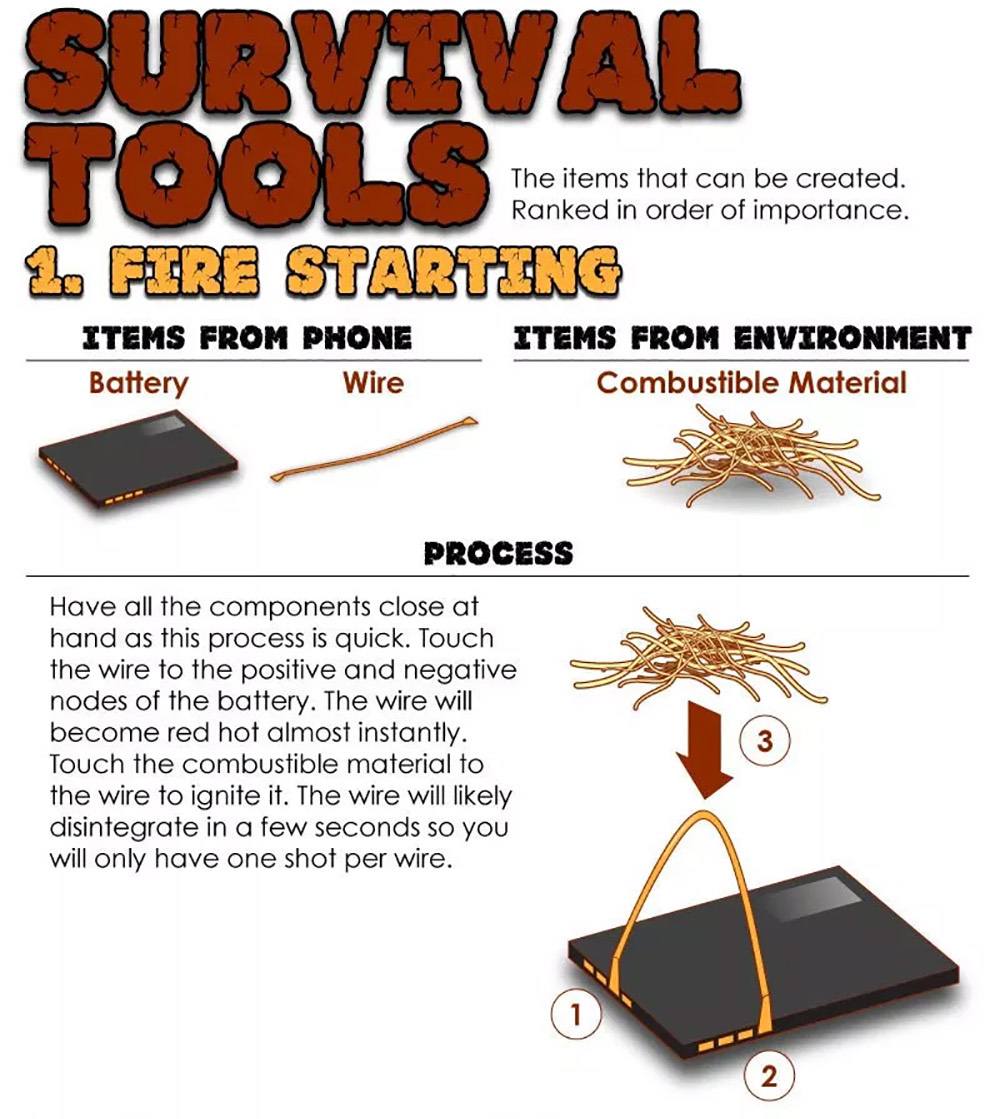 SURVIVAL TOOLS

The items that can be created. Ranked in order of importance.

1. FIRE STARTING

ITEMS FROM PHONE

Battery

Wire

ITEMS FROM ENVIRONMENT

Combustible Material

PROCESS

Have all the components close at hand as this process is quick. Touch the wire to the positive and negative nodes of the battery. The wire will become red hot almost instantly. Touch the combustible material to the wire to ignite it. The wire will likely disintegrate in a few seconds so you will only have one shot per wire.

3

1

2