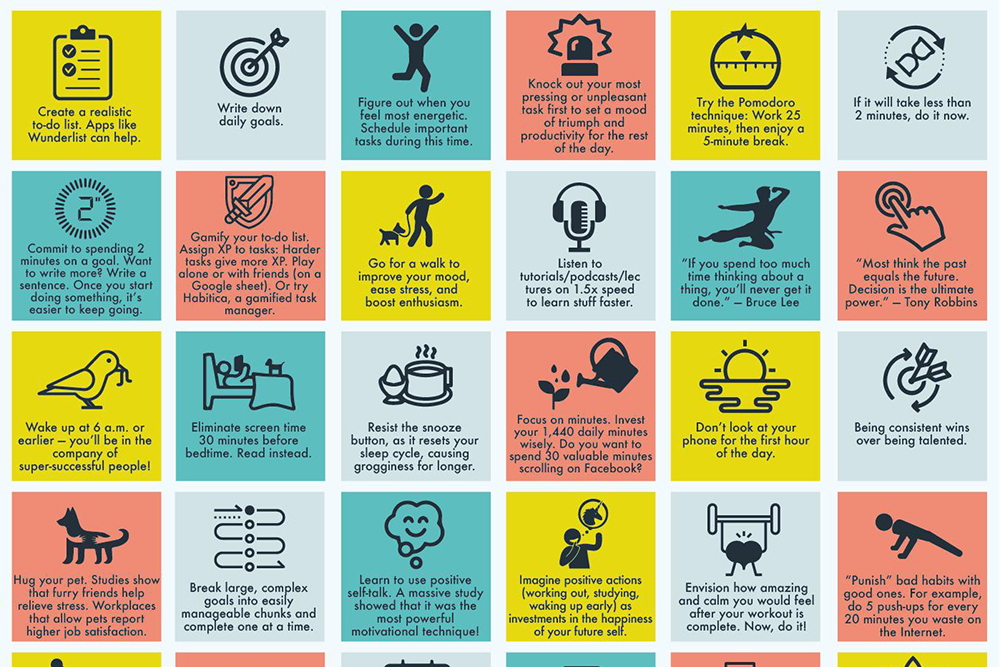 Create a realistic to-do list. Apps like Wunderlist can help.

Write down daily goals.

Figure out when you feel most energetic. Schedule important tasks during this time.

Knock out your most pressing or unpleasant task first to set a mood of triumph and productivity for the rest of the day.

Try the Pomodoro technique: Work 25 minutes, then enjoy a 5-minute break.

If it will take less than 2 minutes, do it now.

2"

Commit to spending 2 minutes on a goal. Want to write more? Write a sentence. Once you start doing something, it's easier to keep going.

Gamify your to-do list. Assign XP to tasks: Harder tasks give more XP. Play alone or with friends (on a Google sheet). Or try Habitica, a gamified task manager.

Go for a walk to improve your mood, ease stress, and boost enthusiasm.

Listen to tutorials/podcasts/lectures on 1.5x speed to learn stuff faster.

"If you spend too much time thinking about a thing, you'll never get it done." — Bruce Lee

"Most think the past equals the future. Decision is the ultimate power." — Tony Robbins

Wake up at 6 a.m. or earlier — you'll be in the company of super-successful people!

Eliminate screen time 30 minutes before bedtime. Read instead.

Resist the snooze button, as it resets your sleep cycle, causing grogginess for longer.

Focus on minutes. Invest your 1,440 daily minutes wisely. Do you want to spend 30 valuable minutes scrolling on Facebook?

Don't look at your phone for the first hour of the day.

Being consistent wins over being talented.

Hug your pet. Studies show that furry friends help relieve stress. Workplaces that allow pets report higher job satisfaction.

Break large, complex goals into easily manageable chunks and complete one at a time.

Learn to use positive self-talk. A massive study showed that it was the most powerful motivational technique!

Imagine positive actions (working out, studying, waking up early) as investments in the happiness of your future self.

Envision how amazing and calm you would feel after your workout is complete. Now, do it!

"Punish" bad habits with good ones. For example, do 5 push-ups for every 20 minutes you waste on the Internet.