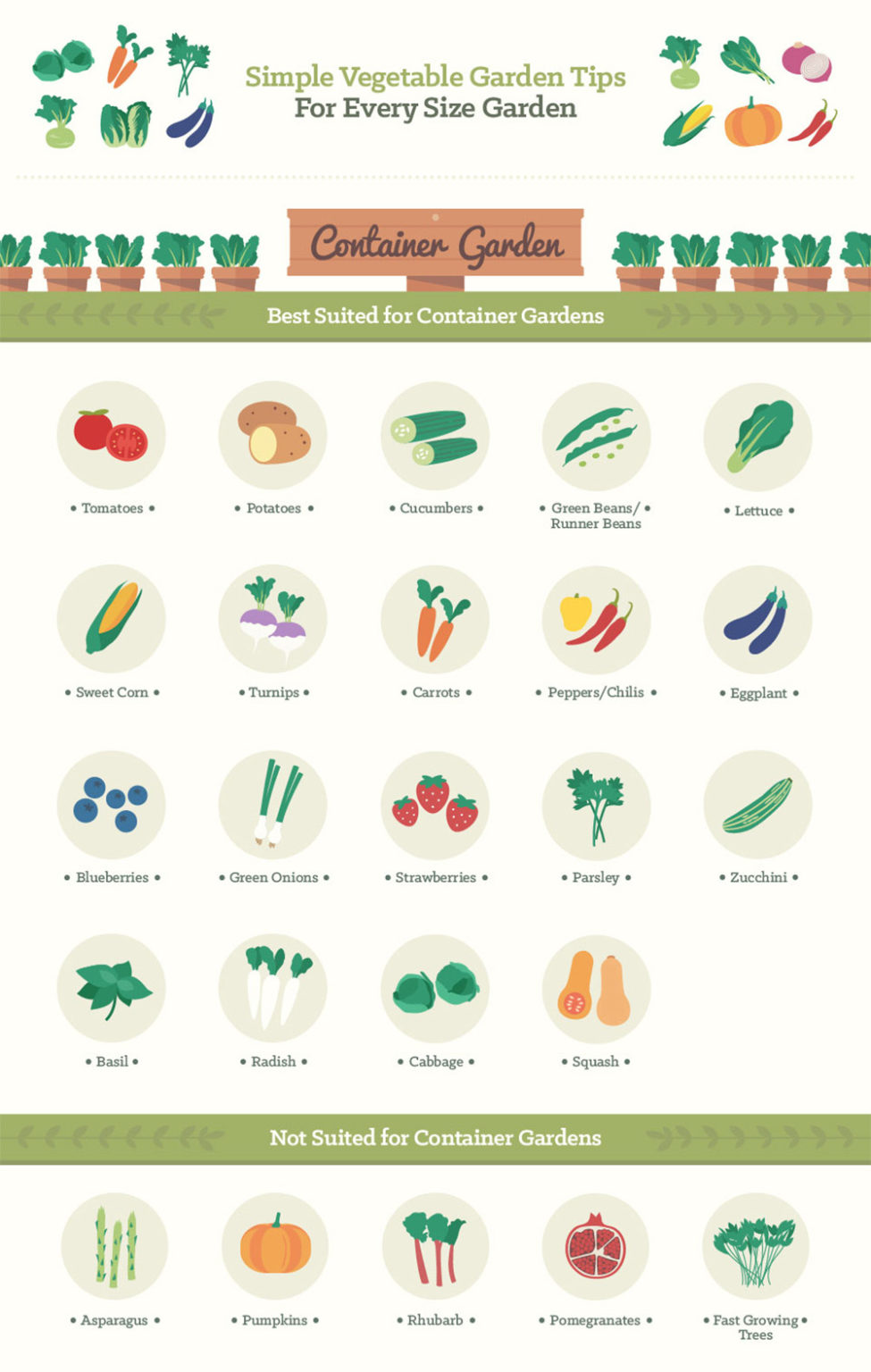 Simple Vegetable Garden Tips
For Every Size Garden

Container Garden

Best Suited for Container Gardens

• Tomatoes •

• Potatoes •

• Cucumbers •

• Green Beans/ • Runner Beans

• Lettuce •

• Sweet Corn •

• Turnips •

• Carrots •

• Peppers/Chilis •

• Eggplant •

• Blueberries •

• Green Onions •

• Strawberries •

• Parsley •

• Zucchini •

• Basil •

• Radish •

• Cabbage •

• Squash •

Not Suited for Container Gardens

• Asparagus •

• Pumpkins •

• Rhubarb •

• Pomegranates •

• Fast Growing • Trees