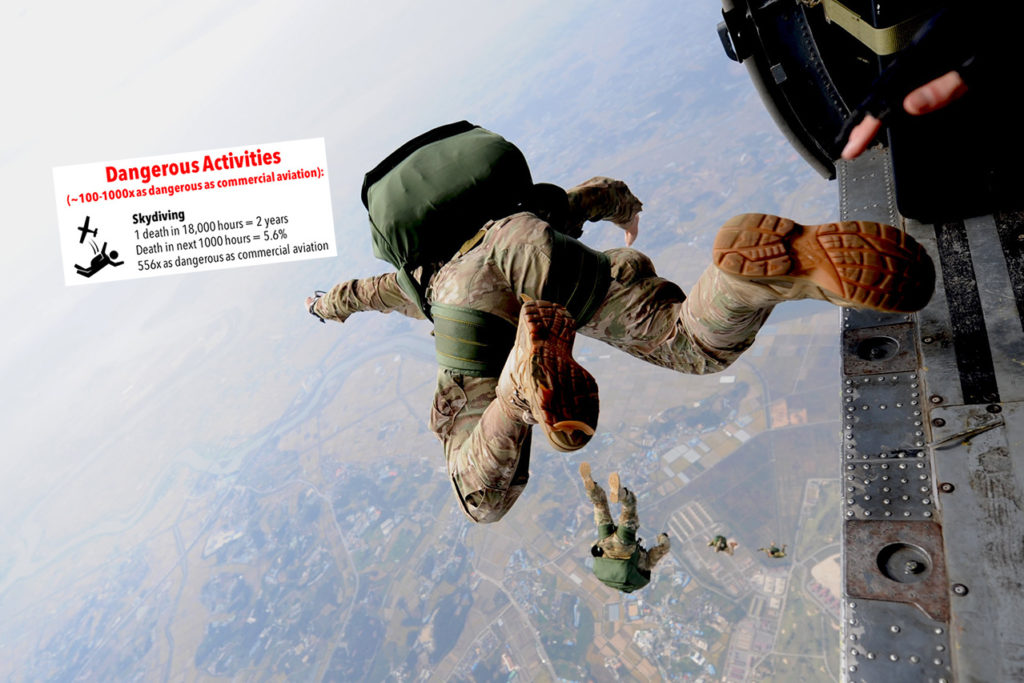 Dangerous Activities
(~100-1000x as dangerous as commercial aviation):

Skydiving
1 death in 18,000 hours = 2 years
Death in next 1000 hours = 5.6%
556x as dangerous as commercial aviation