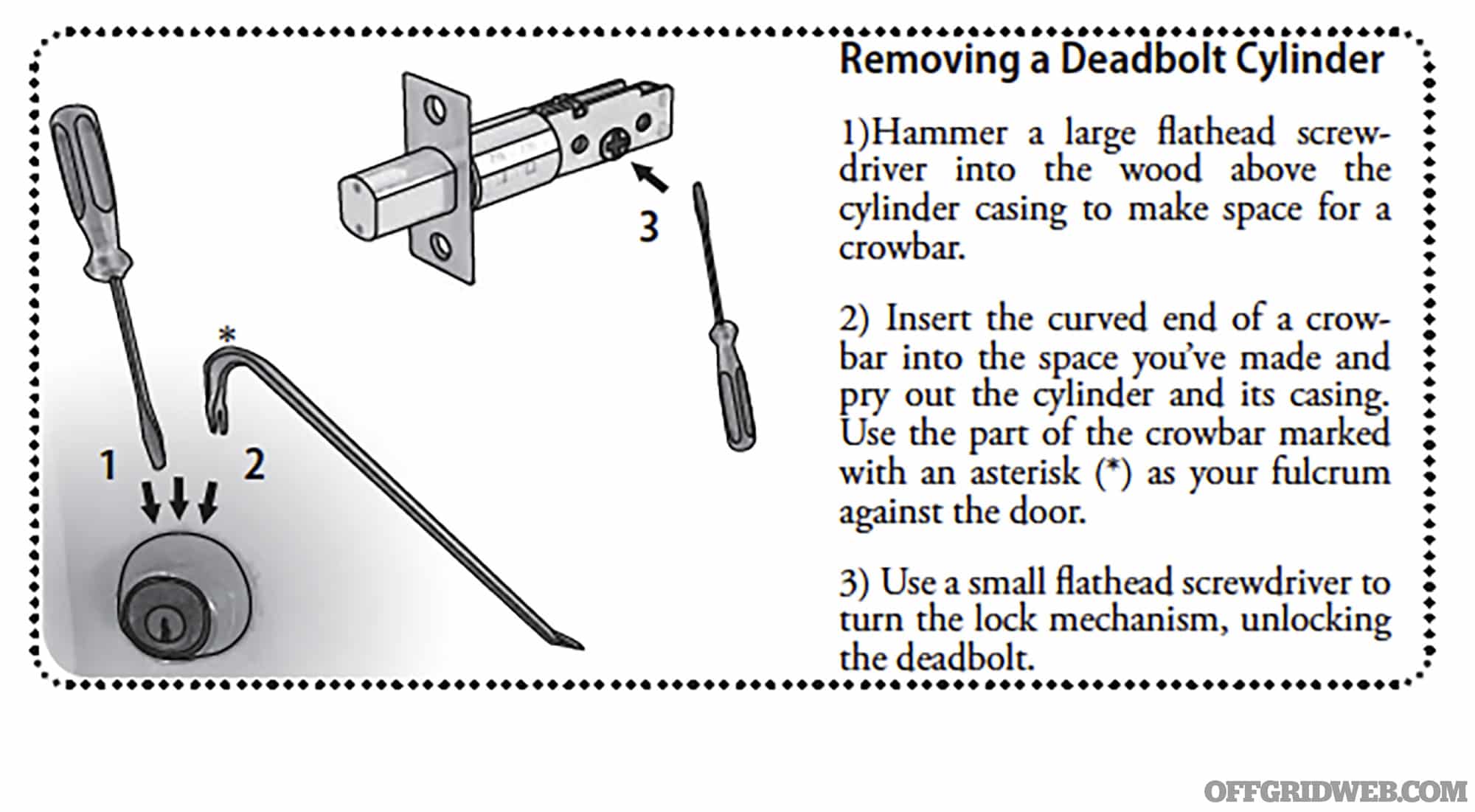 3

*

1

2

Removing a Deadbolt Cylinder

1)Hammer a large flathead screwdriver into the wood above the cylinder casing to make space for a crowbar.

2) Insert the curved end of a crowbar into the space you've made and pry out the cylinder and its casing. Use the part of the crowbar marked with an asterisk (*) as your fulcrum against the door.

3) Use a small flathead screwdriver to turn the lock mechanism, unlocking the deadbolt.

OFFGRIDWEB.COM